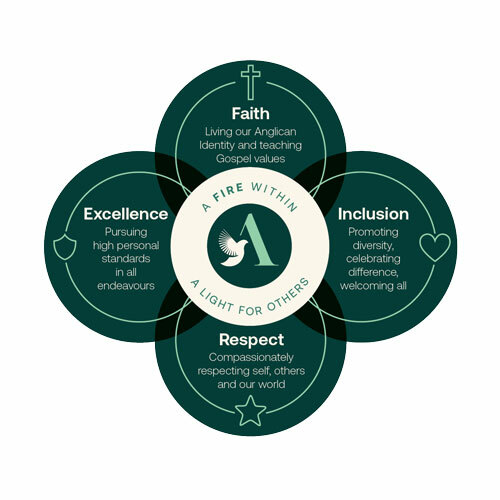 Faith
Living our Anglican Identity and teaching Gospel values

Excellence
Pursuing high personal standards in all endeavours

A FIRE WITHIN

A

A LIGHT FOR OTHERS

Inclusion
Promoting diversity, celebrating difference, welcoming all

Respect
Compassionately respecting self, others and our world