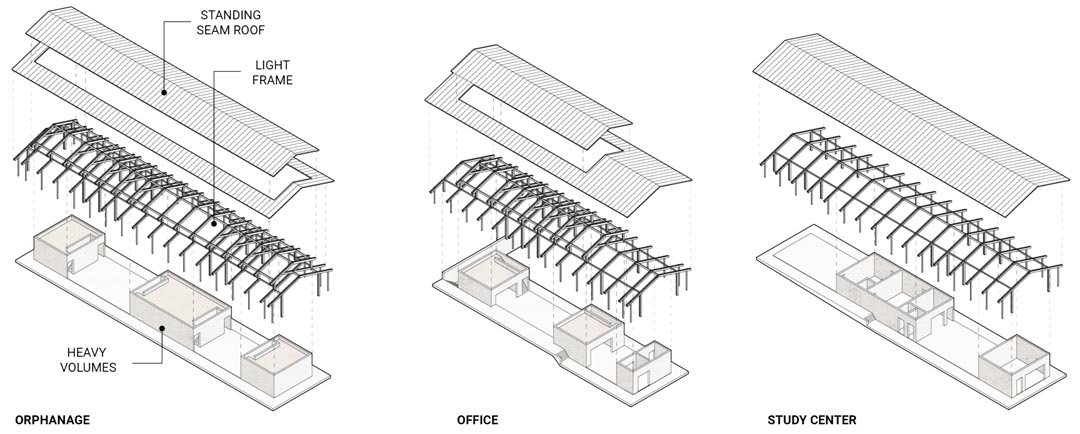 STANDING SEAM ROOF

LIGHT FRAME

HEAVY VOLUMES

ORPHANAGE

OFFICE

STUDY CENTER