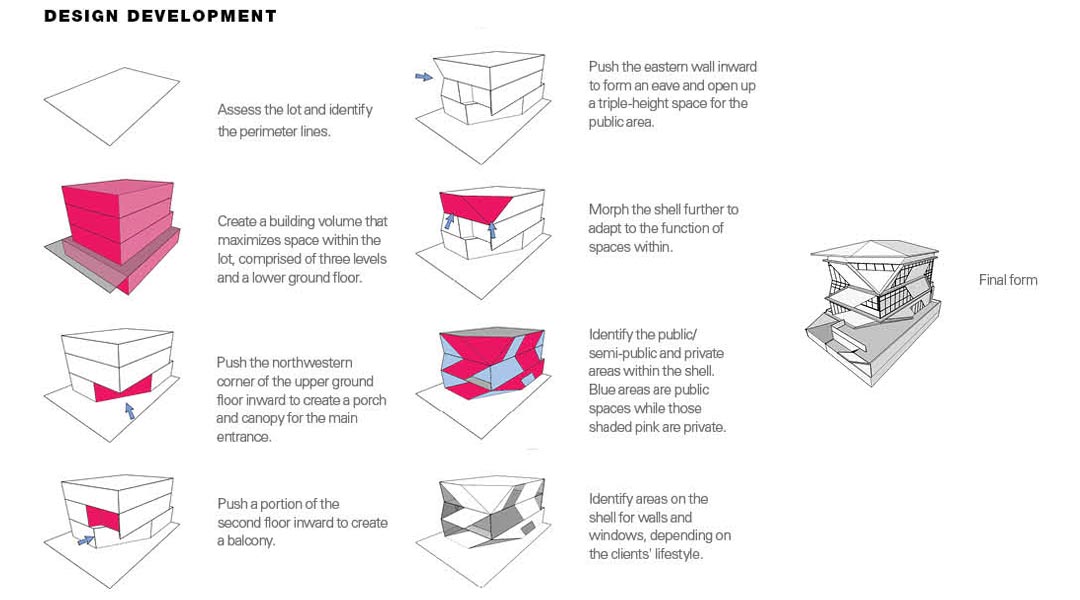 DESIGN DEVELOPMENT

Assess the lot and identify the perimeter lines.

Create a building volume that maximizes space within the lot, comprised of three levels and a lower ground floor.

Push the northwestern corner of the upper ground floor inward to create a porch and canopy for the main entrance.

Push a portion of the second floor inward to create a balcony.

Push the eastern wall inward to form an eave and open up a triple-height space for the public area.

Morph the shell further to adapt to the function of spaces within.

Identify the public/ semi-public and private areas within the shell. Blue areas are public spaces while those shaded pink are private.

Identify areas on the shell for walls and windows, depending on the clients' lifestyle.

Final form