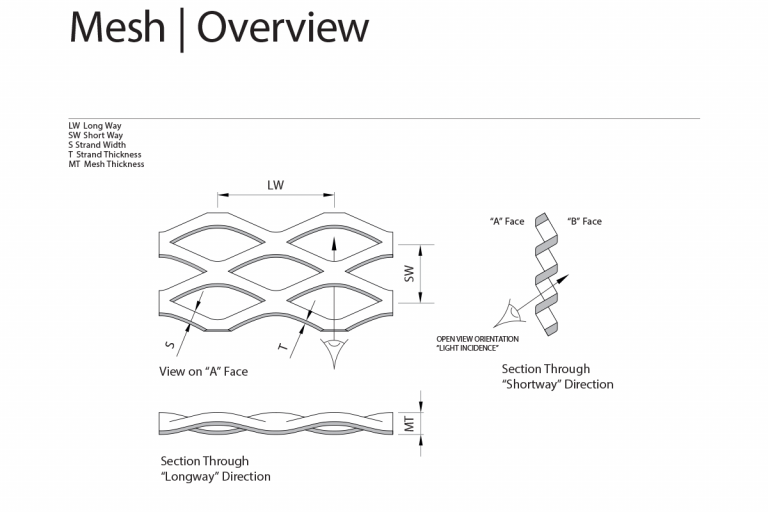 Mesh | Overview

LW Long Way
SW Short Way
S Strand Width
T Strand Thickness
MT Mesh Thickness

LW

SW

S

T

View on "A" Face

"A" Face

"B" Face

OPEN VIEW ORIENTATION
"LIGHT INCIDENCE"

Section Through
"Shortway" Direction

MT

Section Through
"Longway" Direction