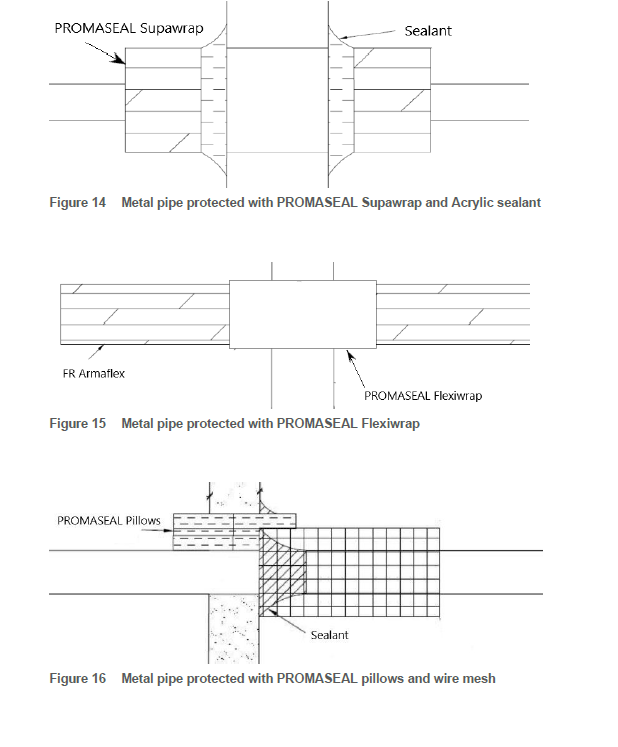 PROMASEAL Supawrap

Sealant

Figure 14 Metal pipe protected with PROMASEAL Supawrap and Acrylic sealant

FR Armaflex

PROMASEAL Flexiwrap

Figure 15 Metal pipe protected with PROMASEAL Flexiwrap

PROMASEAL Pillows

Sealant

Figure 16 Metal pipe protected with PROMASEAL pillows and wire mesh