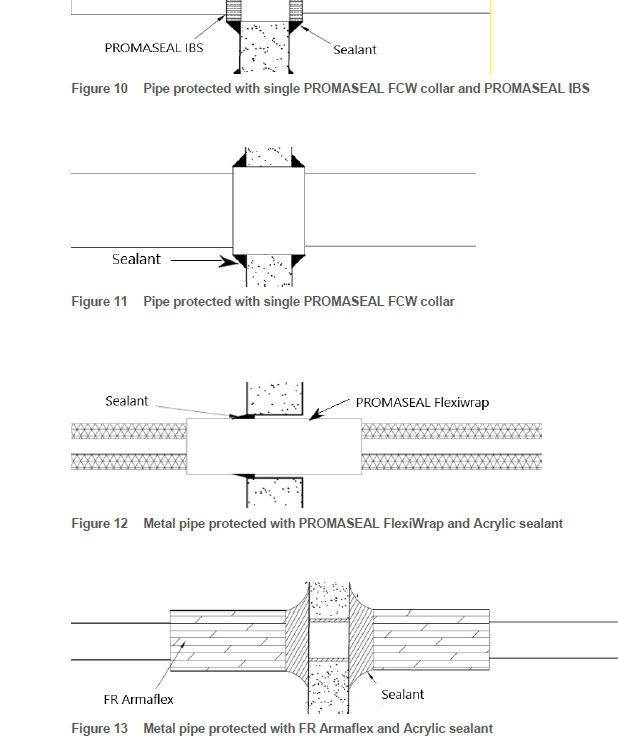 PROMASEAL IBS

Sealant

Figure 10 Pipe protected with single PROMASEAL FCW collar and PROMASEAL IBS

Sealant

Figure 11 Pipe protected with single PROMASEAL FCW collar

Sealant

PROMASEAL Flexiwrap

Figure 12 Metal pipe protected with PROMASEAL FlexiWrap and Acrylic sealant

FR Armaflex

Sealant

Figure 13 Metal pipe protected with FR Armaflex and Acrylic sealant