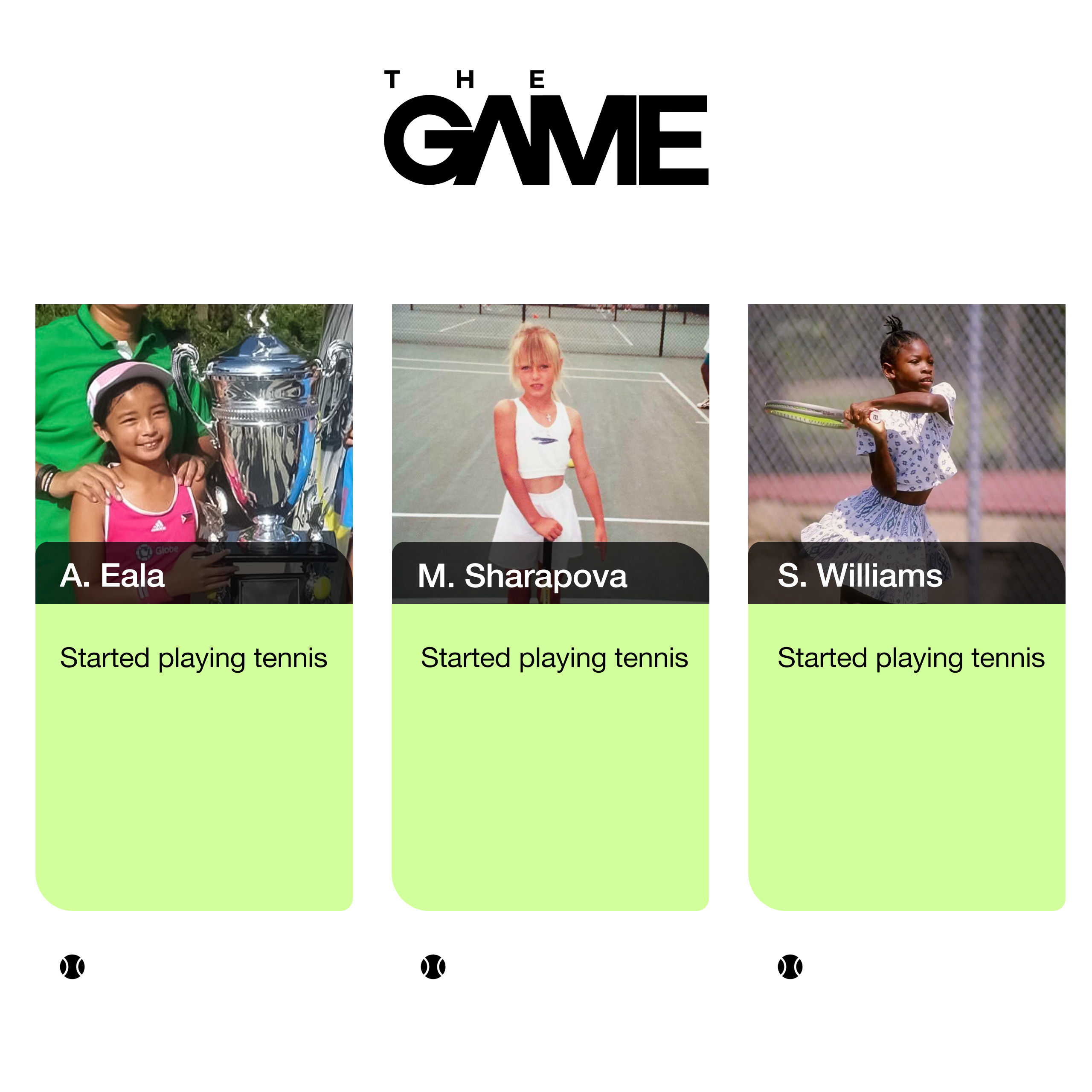 THE
GAME

A. Eala

Started playing tennis

M. Sharapova

Started playing tennis

S. Williams

Started playing tennis