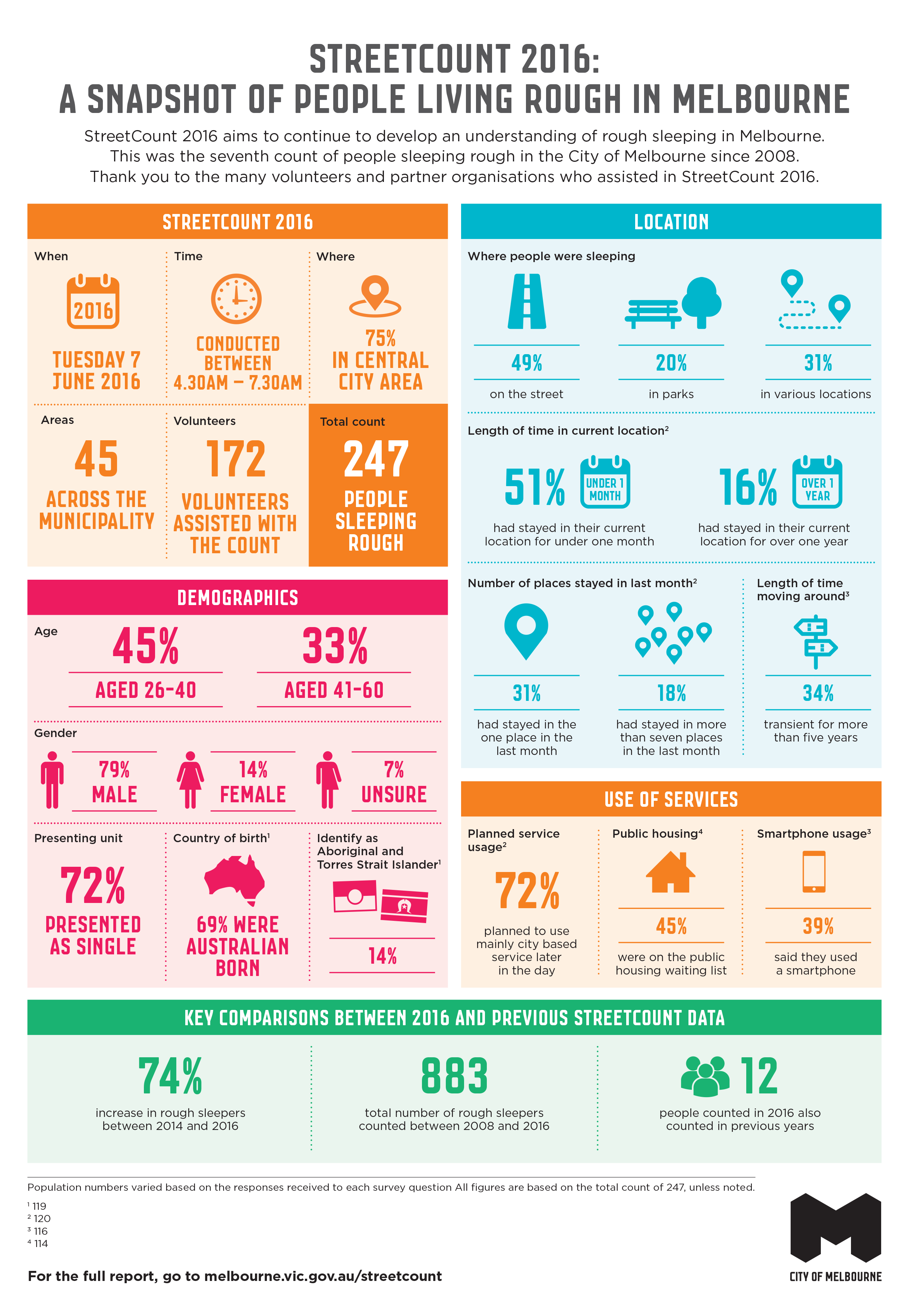 STREETCOUNT 2016:
A SNAPSHOT OF PEOPLE LIVING ROUGH IN MELBOURNE

StreetCount 2016 aims to continue to develop an understanding of rough sleeping in Melbourne. This was the seventh count of people sleeping rough in the City of Melbourne since 2008. Thank you to the many volunteers and partner organisations who assisted in StreetCount 2016.

STREETCOUNT 2016

When
2016
TUESDAY 7 JUNE 2016

Time
CONDUCTED BETWEEN 4.30AM – 7.30AM

Where
75% IN CENTRAL CITY AREA

Areas
45
ACROSS THE MUNICIPALITY

Volunteers
172
VOLUNTEERS ASSISTED WITH THE COUNT

Total count
247
PEOPLE SLEEPING ROUGH

DEMOGRAPHICS

Age
45%
AGED 26-40
33%
AGED 41-60

Gender
79% MALE
14% FEMALE
7% UNSURE

Presenting unit
72%
PRESENTED AS SINGLE

Country of birth$^1$
69% WERE AUSTRALIAN BORN

Identify as Aboriginal and Torres Strait Islander$^1$
14%

LOCATION

Where people were sleeping
49%
on the street
20%
in parks
31%
in various locations

Length of time in current location$^2$
51% UNDER 1 MONTH
had stayed in their current location for under one month
16% OVER 1 YEAR
had stayed in their current location for over one year

Number of places stayed in last month$^2$
31%
had stayed in the one place in the last month
18%
had stayed in more than seven places in the last month

Length of time moving around$^3$
34%
transient for more than five years

USE OF SERVICES

Planned service usage$^2$
72%
planned to use mainly city based service later in the day

Public housing$^4$
45%
were on the public housing waiting list

Smartphone usage$^3$
39%
said they used a smartphone

KEY COMPARISONS BETWEEN 2016 AND PREVIOUS STREETCOUNT DATA

74%
increase in rough sleepers between 2014 and 2016

883
total number of rough sleepers counted between 2008 and 2016

12
people counted in 2016 also counted in previous years

Population numbers varied based on the responses received to each survey question All figures are based on the total count of 247, unless noted.
$^1$ 119
$^2$ 120
$^3$ 116
$^4$ 114

For the full report, go to melbourne.vic.gov.au/streetcount

CITY OF MELBOURNE