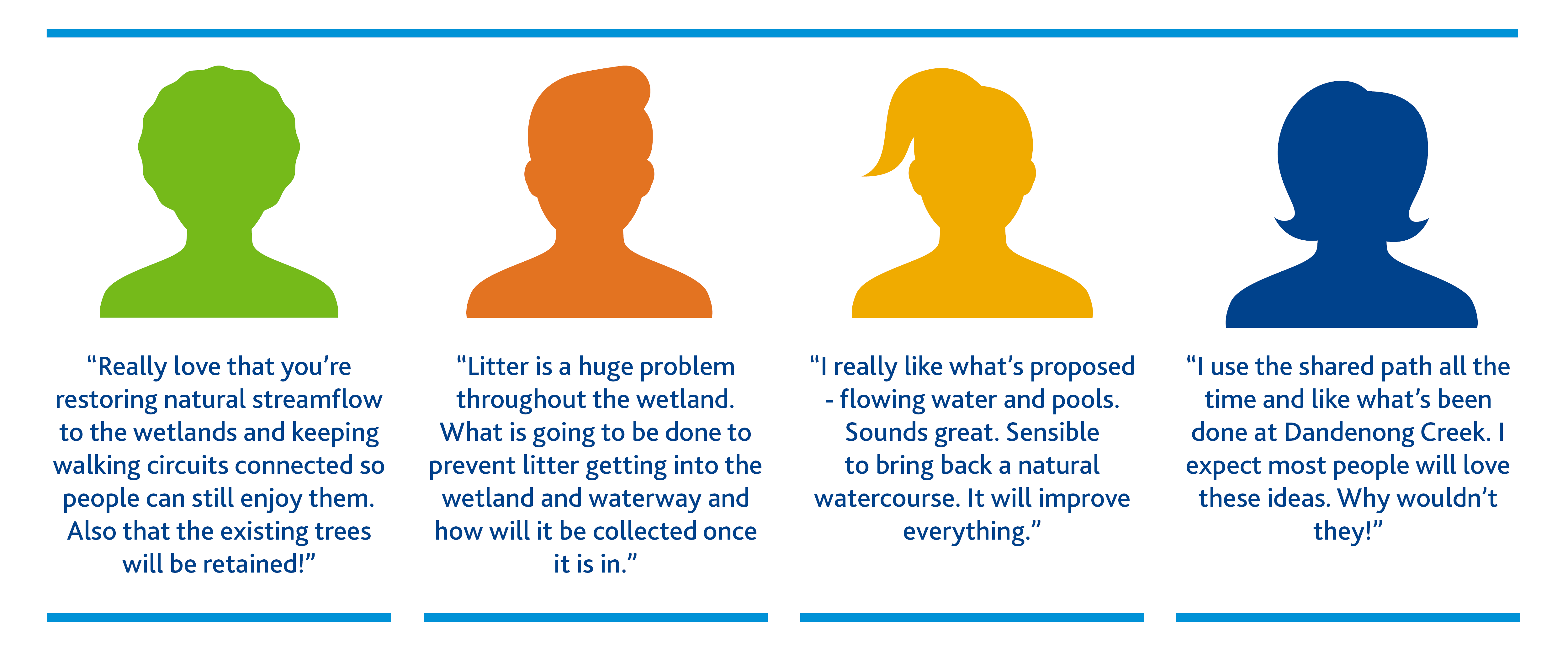 “Really love that you’re restoring natural streamflow to the wetlands and keeping walking circuits connected so people can still enjoy them. Also that the existing trees will be retained!”

“Litter is a huge problem throughout the wetland. What is going to be done to prevent litter getting into the wetland and waterway and how will it be collected once it is in.”

“I really like what’s proposed - flowing water and pools. Sounds great. Sensible to bring back a natural watercourse. It will improve everything.”

“I use the shared path all the time and like what’s been done at Dandenong Creek. I expect most people will love these ideas. Why wouldn’t they!”