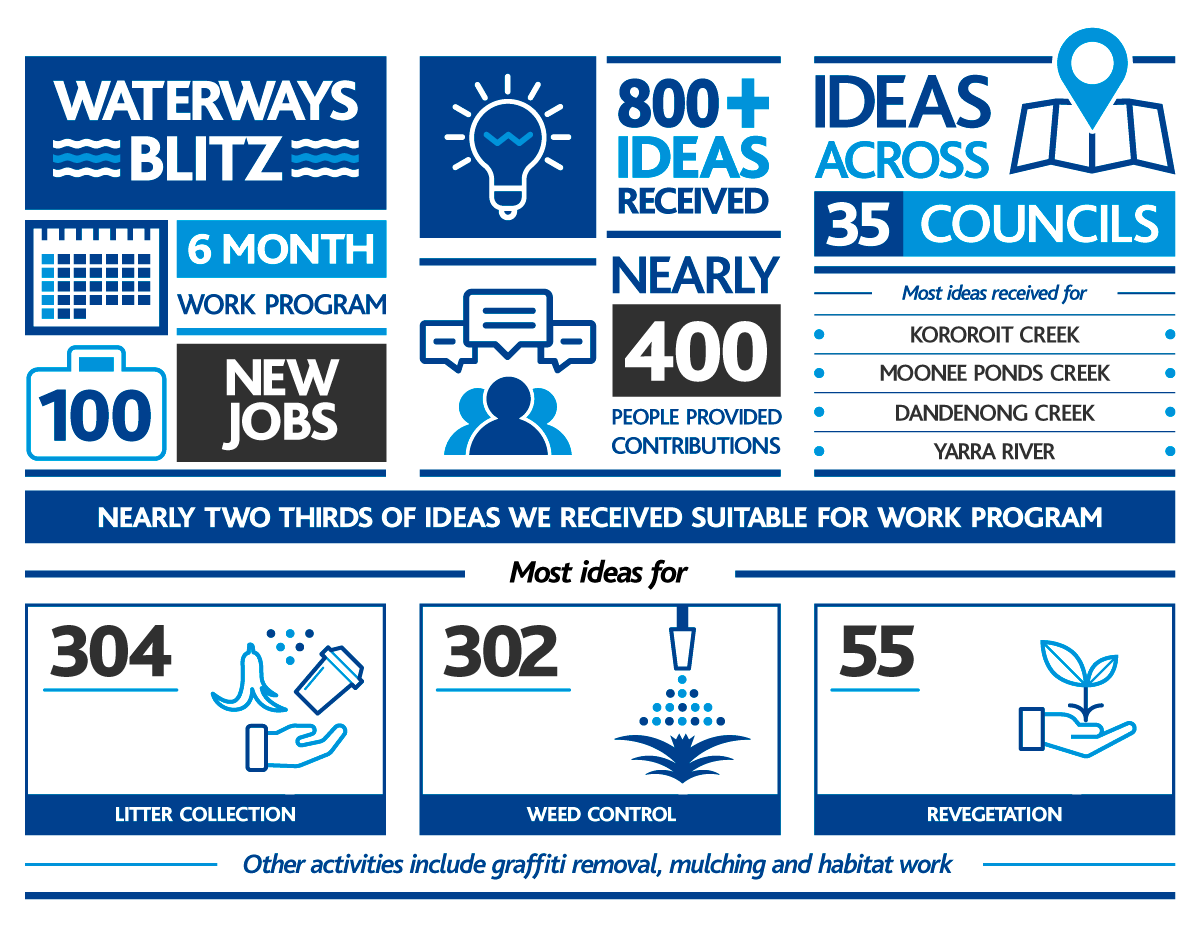 WATERWAYS BLITZ

6 MONTH
WORK PROGRAM

100

NEW JOBS

800+ IDEAS RECEIVED

NEARLY
400
PEOPLE PROVIDED CONTRIBUTIONS

IDEAS ACROSS
35 COUNCILS

Most ideas received for
KOROROIT CREEK
MOONEE PONDS CREEK
DANDENONG CREEK
YARRA RIVER

NEARLY TWO THIRDS OF IDEAS WE RECEIVED SUITABLE FOR WORK PROGRAM

Most ideas for

304
LITTER COLLECTION

302
WEED CONTROL

55
REVEGETATION

Other activities include graffiti removal, mulching and habitat work