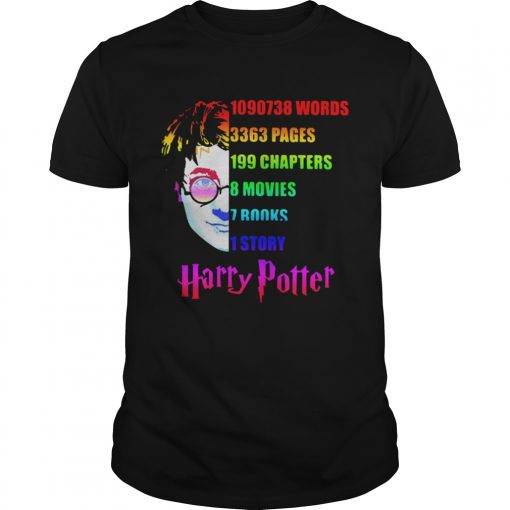 1090738 WORDS
3363 PAGES
199 CHAPTERS
8 MOVIES
7 BOOKS
1 STORY
Harry Potter