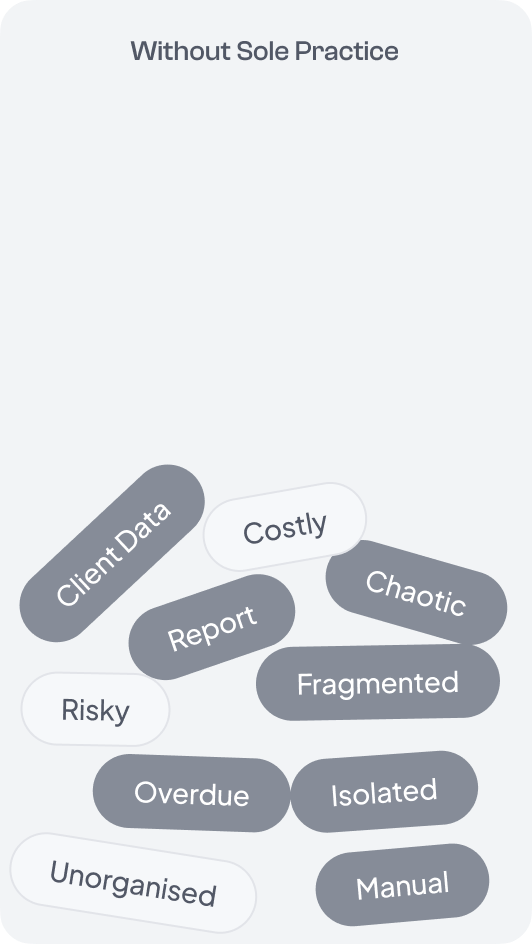 Without Sole Practice

Client Data

Costly

Chaotic

Report

Fragmented

Risky

Overdue

Isolated

Unorganised

Manual