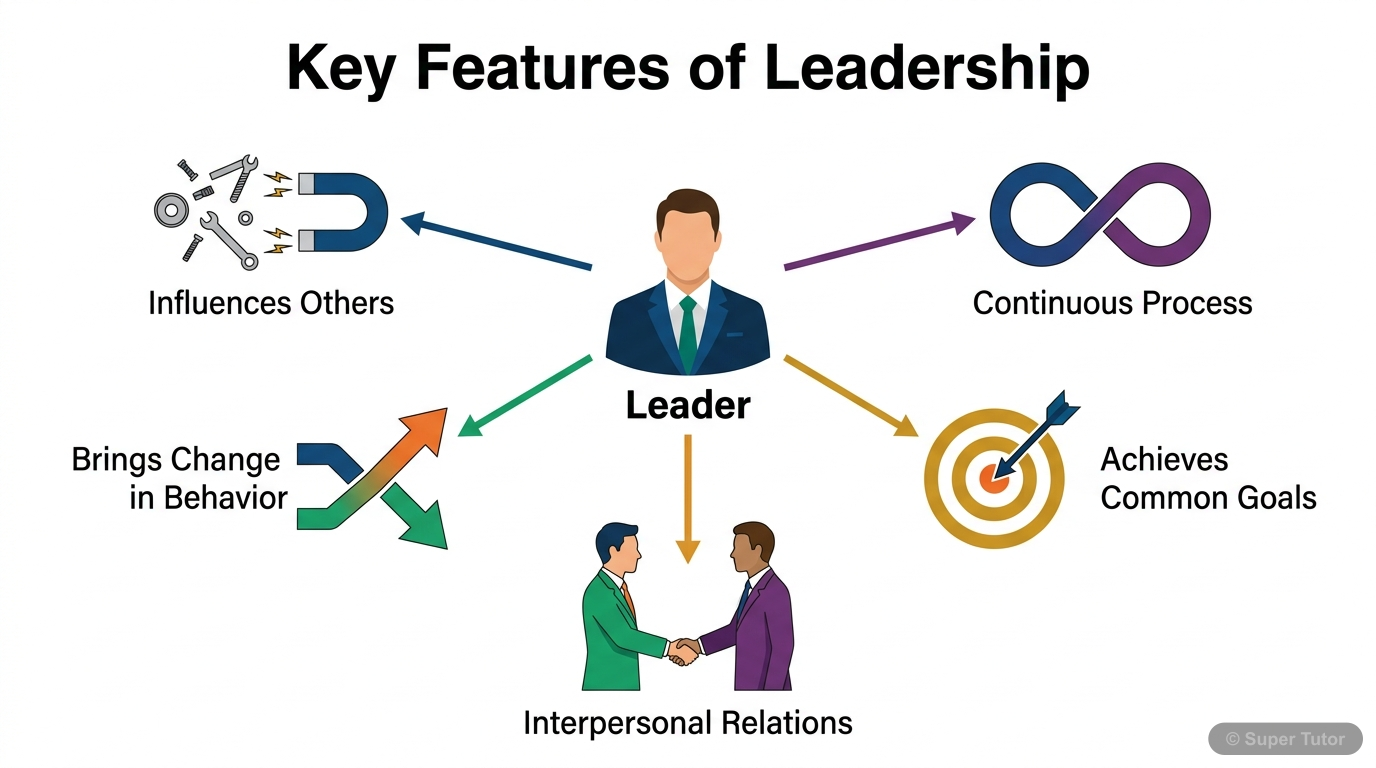 Key Features of Leadership

Influences Others

Continuous Process

Leader

Brings Change in Behavior

Achieves Common Goals

Interpersonal Relations

© Super Tutor