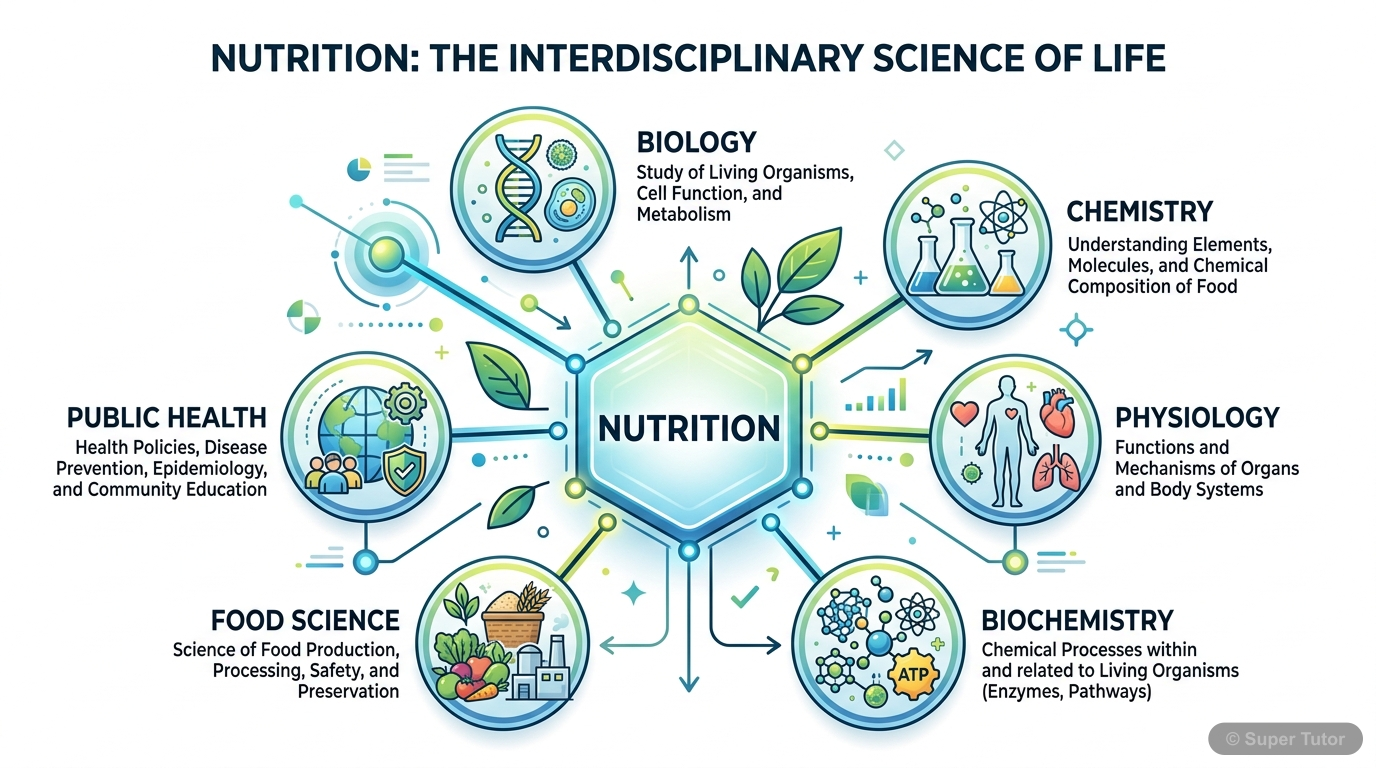 NUTRITION: THE INTERDISCIPLINARY SCIENCE OF LIFE

BIOLOGY
Study of Living Organisms, Cell Function, and Metabolism

CHEMISTRY
Understanding Elements, Molecules, and Chemical Composition of Food

PUBLIC HEALTH
Health Policies, Disease Prevention, Epidemiology, and Community Education

NUTRITION

PHYSIOLOGY
Functions and Mechanisms of Organs and Body Systems

FOOD SCIENCE
Science of Food Production, Processing, Safety, and Preservation

ATP

BIOCHEMISTRY
Chemical Processes within and related to Living Organisms (Enzymes, Pathways)

© Super Tutor