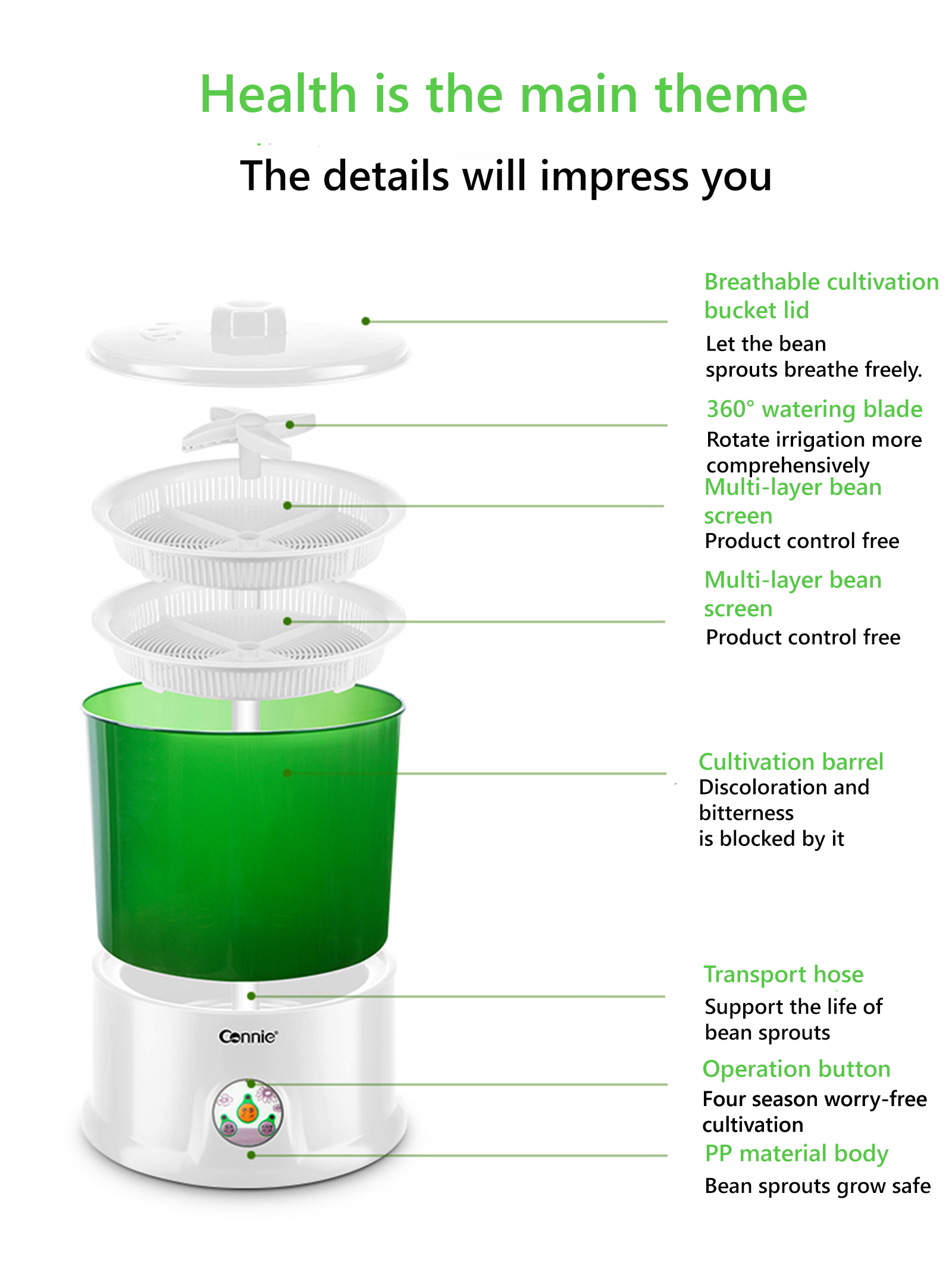 Health is the main theme

The details will impress you

Breathable cultivation bucket lid
Let the bean sprouts breathe freely.

360° watering blade
Rotate irrigation more comprehensively

Multi-layer bean screen
Product control free

Multi-layer bean screen
Product control free

Cultivation barrel
Discoloration and bitterness is blocked by it

Transport hose
Support the life of bean sprouts

Operation button
Four season worry-free cultivation

PP material body
Bean sprouts grow safe

Connie