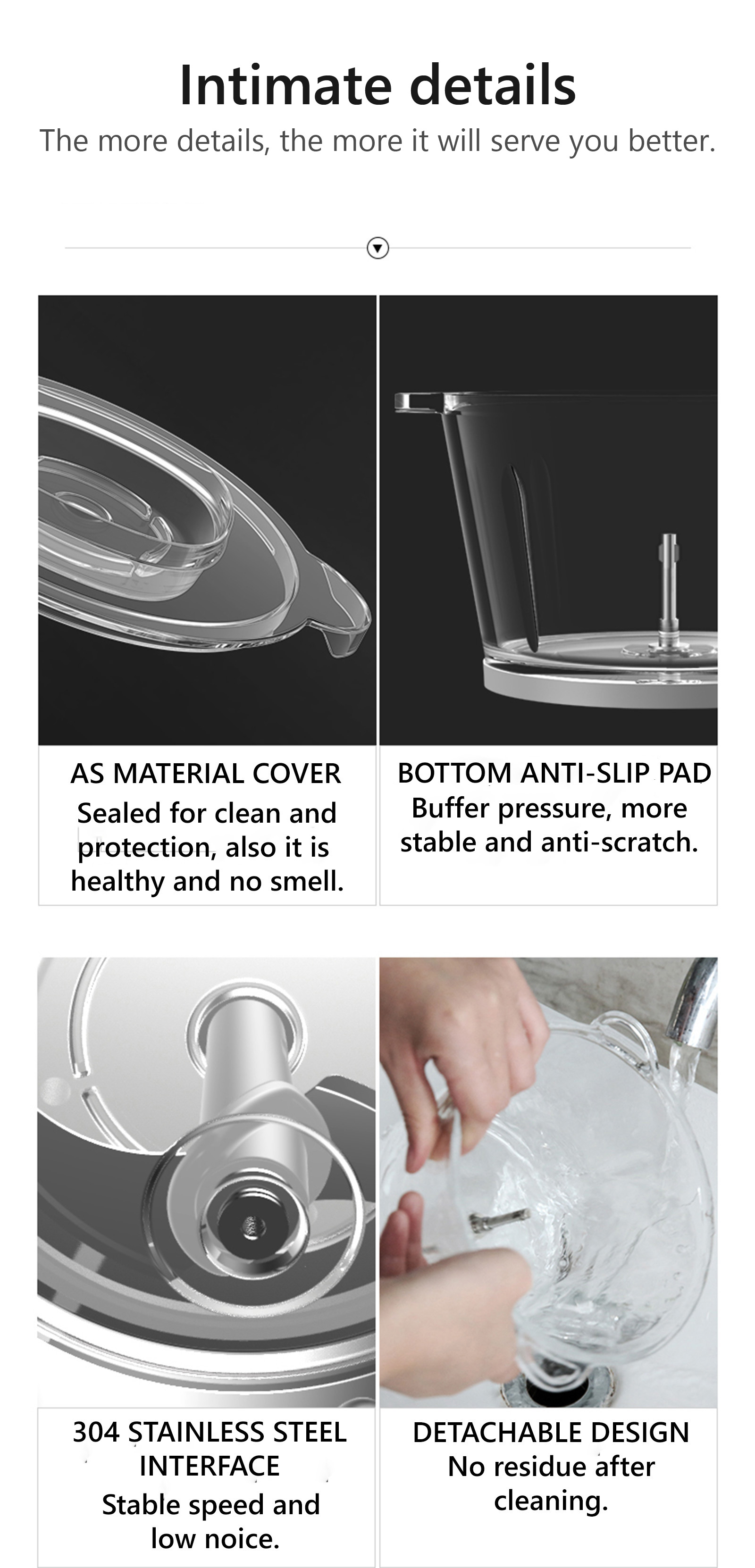 Intimate details
The more details, the more it will serve you better.

AS MATERIAL COVER
Sealed for clean and protection, also it is healthy and no smell.

BOTTOM ANTI-SLIP PAD
Buffer pressure, more stable and anti-scratch.

304 STAINLESS STEEL INTERFACE
Stable speed and low noice.

DETACHABLE DESIGN
No residue after cleaning.