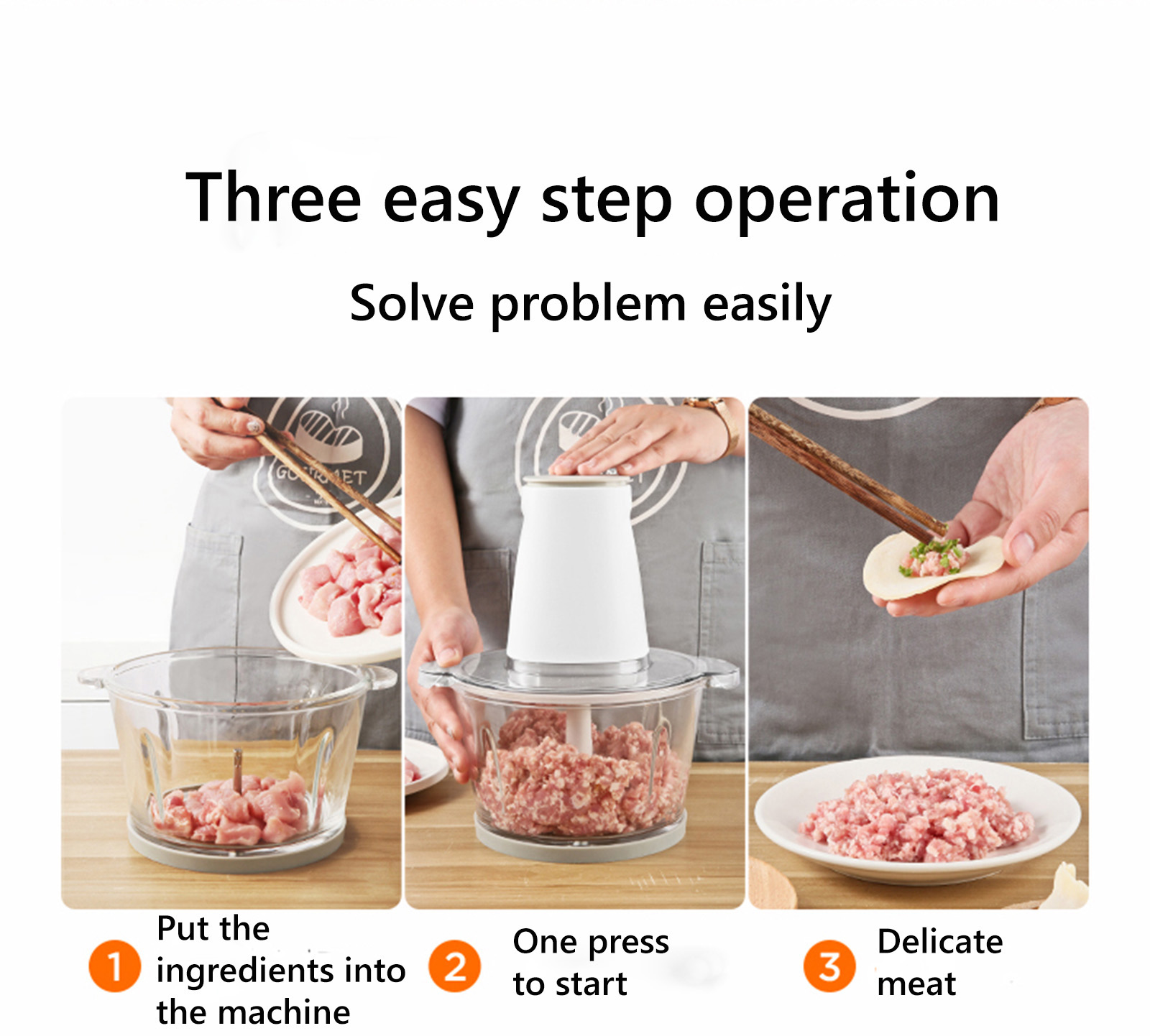 Three easy step operation

Solve problem easily

GOURMET

1 Put the ingredients into the machine

2 One press to start

3 Delicate meat