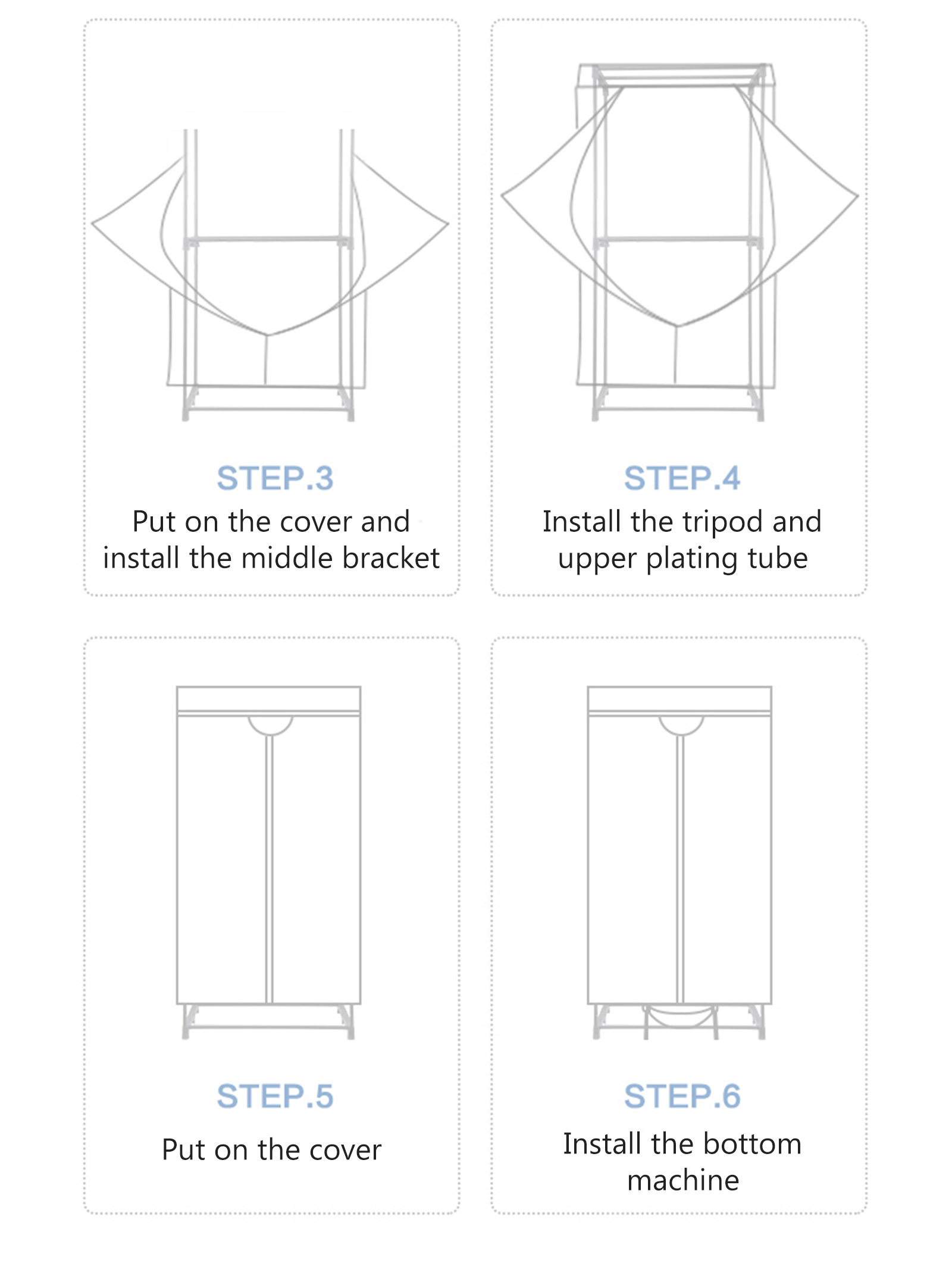 STEP.3
Put on the cover and install the middle bracket

STEP.4
Install the tripod and upper plating tube

STEP.5
Put on the cover

STEP.6
Install the bottom machine