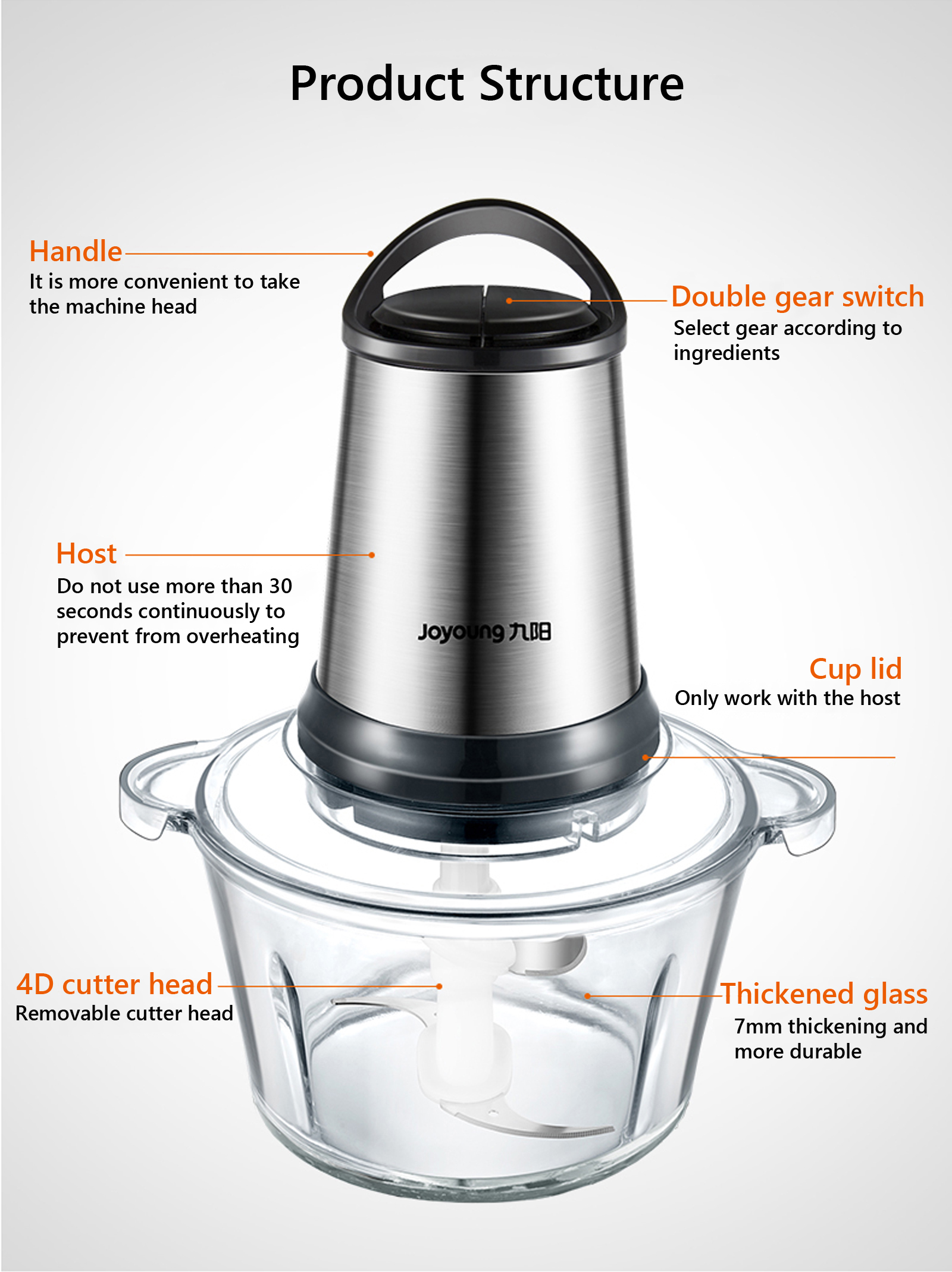 Product Structure

Handle
It is more convenient to take the machine head

Double gear switch
Select gear according to ingredients

Host
Do not use more than 30 seconds continuously to prevent from overheating

Joyoung 九阳

Cup lid
Only work with the host

4D cutter head
Removable cutter head

Thickened glass
7mm thickening and more durable