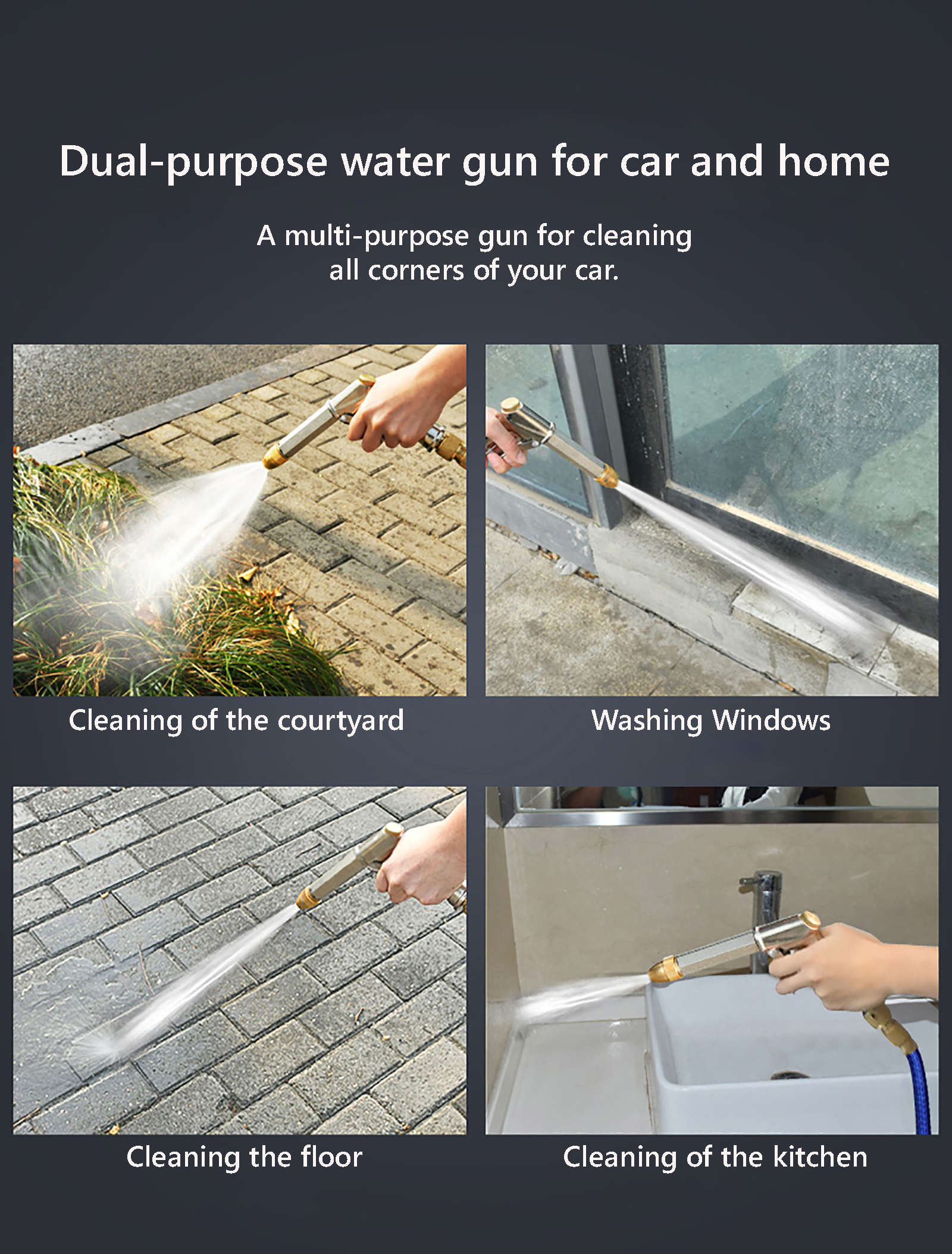 Dual-purpose water gun for car and home

A multi-purpose gun for cleaning all corners of your car.

Cleaning of the courtyard

Washing Windows

Cleaning the floor

Cleaning of the kitchen