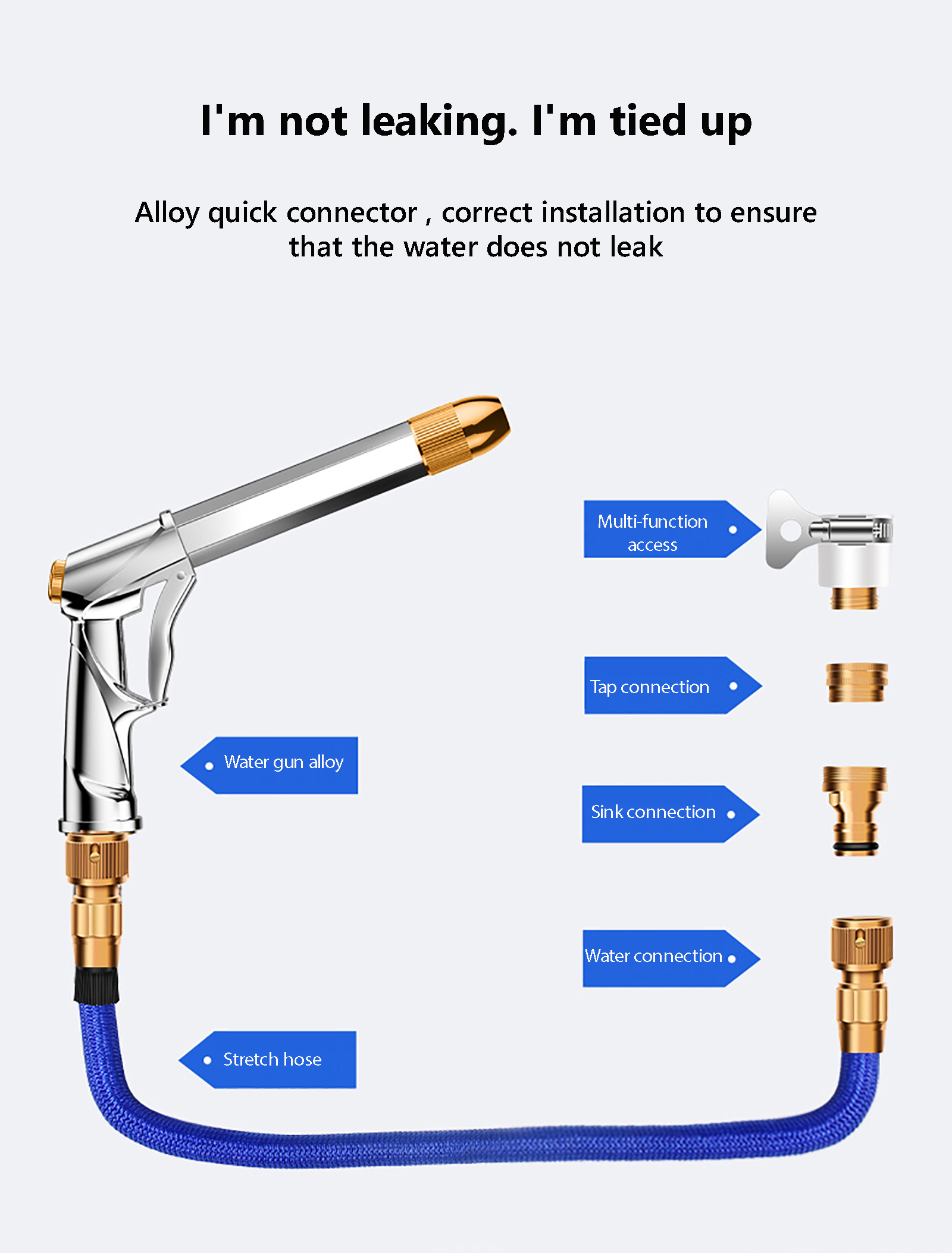 I'm not leaking. I'm tied up

Alloy quick connector , correct installation to ensure that the water does not leak

Multi-function access

Tap connection

Water gun alloy

Sink connection

Water connection

Stretch hose