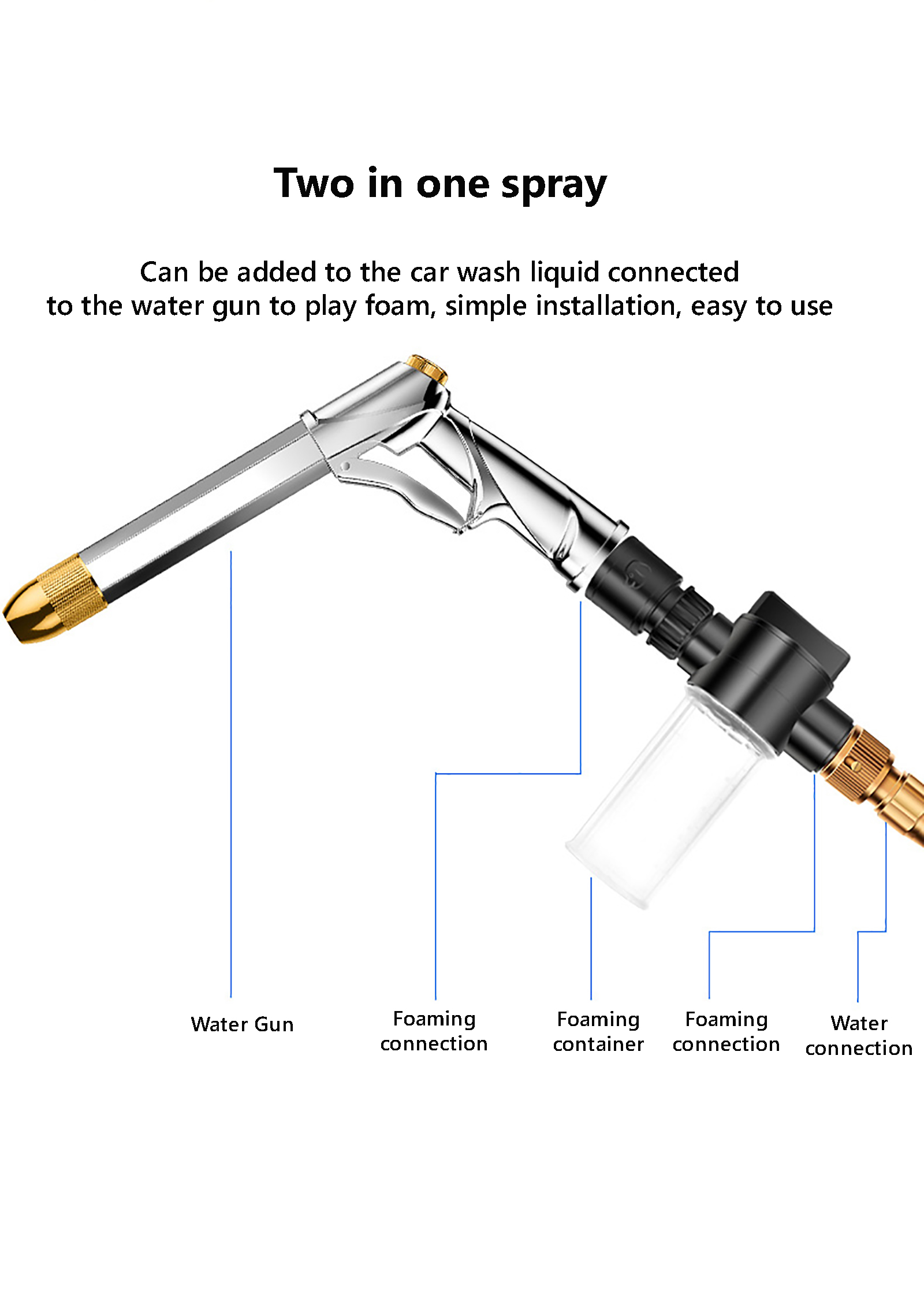 Two in one spray

Can be added to the car wash liquid connected to the water gun to play foam, simple installation, easy to use

Water Gun

Foaming connection

Foaming container

Foaming connection

Water connection