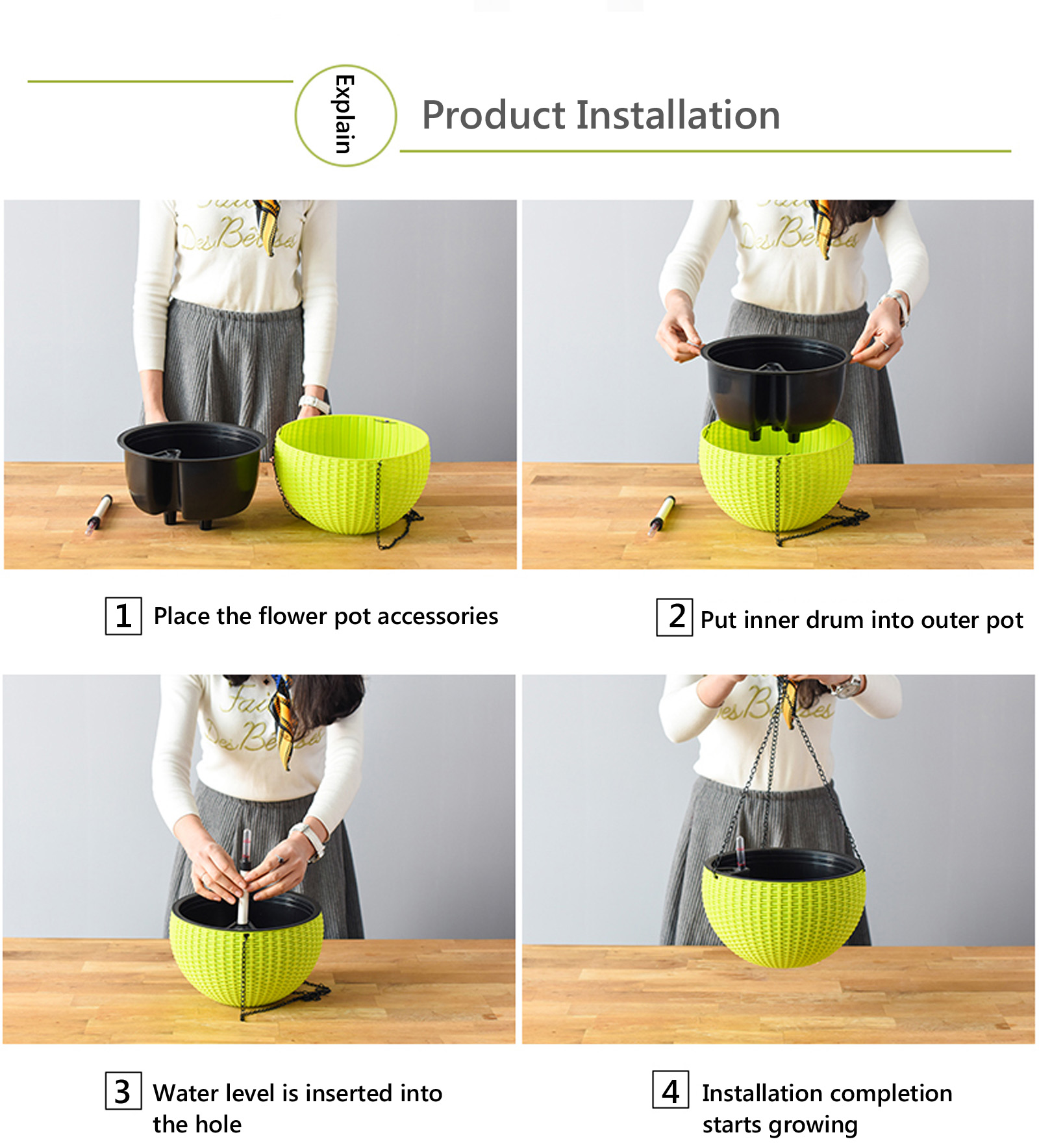 Explain

Product Installation

1 Place the flower pot accessories

2 Put inner drum into outer pot

3 Water level is inserted into the hole

4 Installation completion starts growing