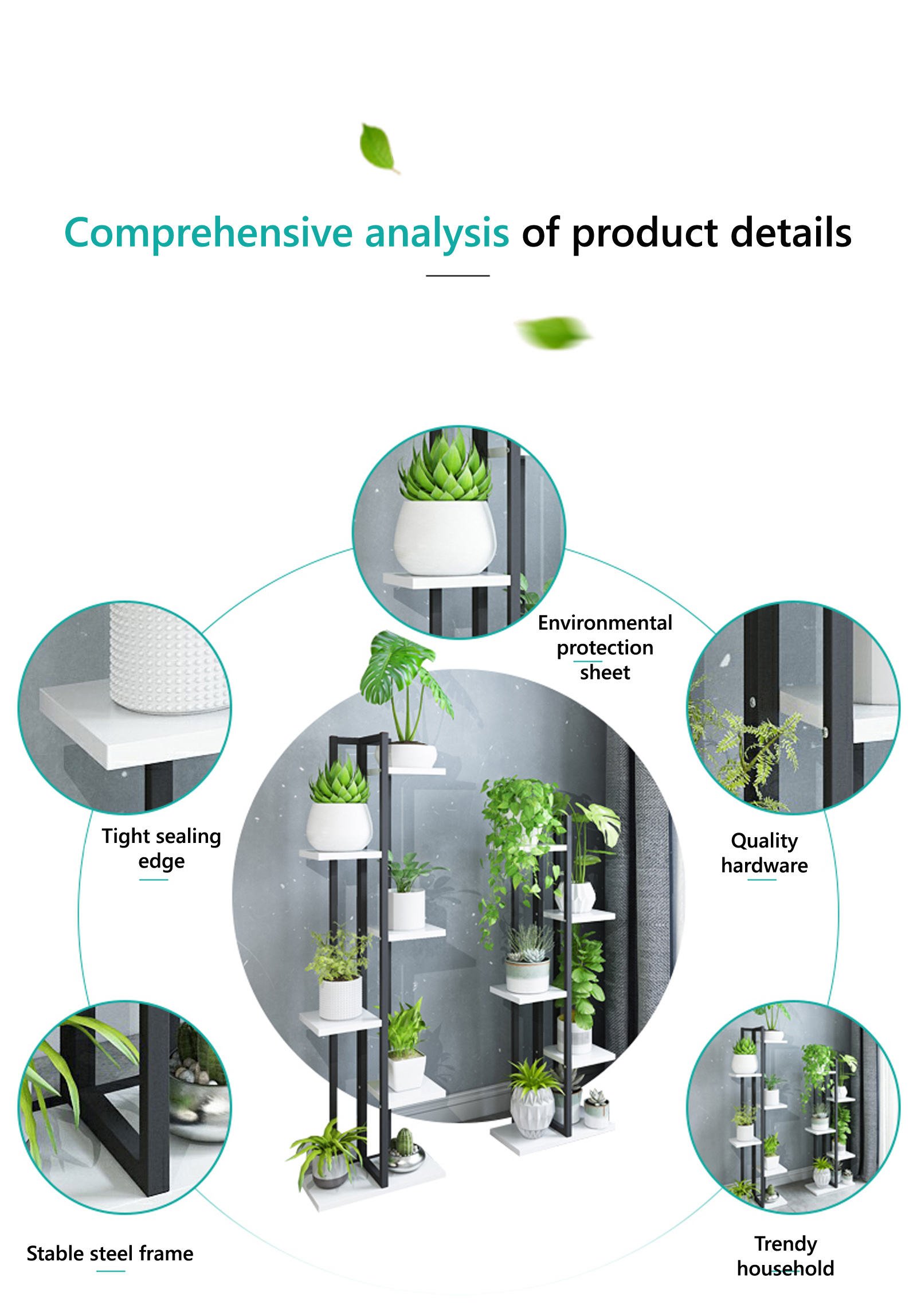 Comprehensive analysis of product details

Environmental protection sheet

Tight sealing edge

Quality hardware

Stable steel frame

Trendy household