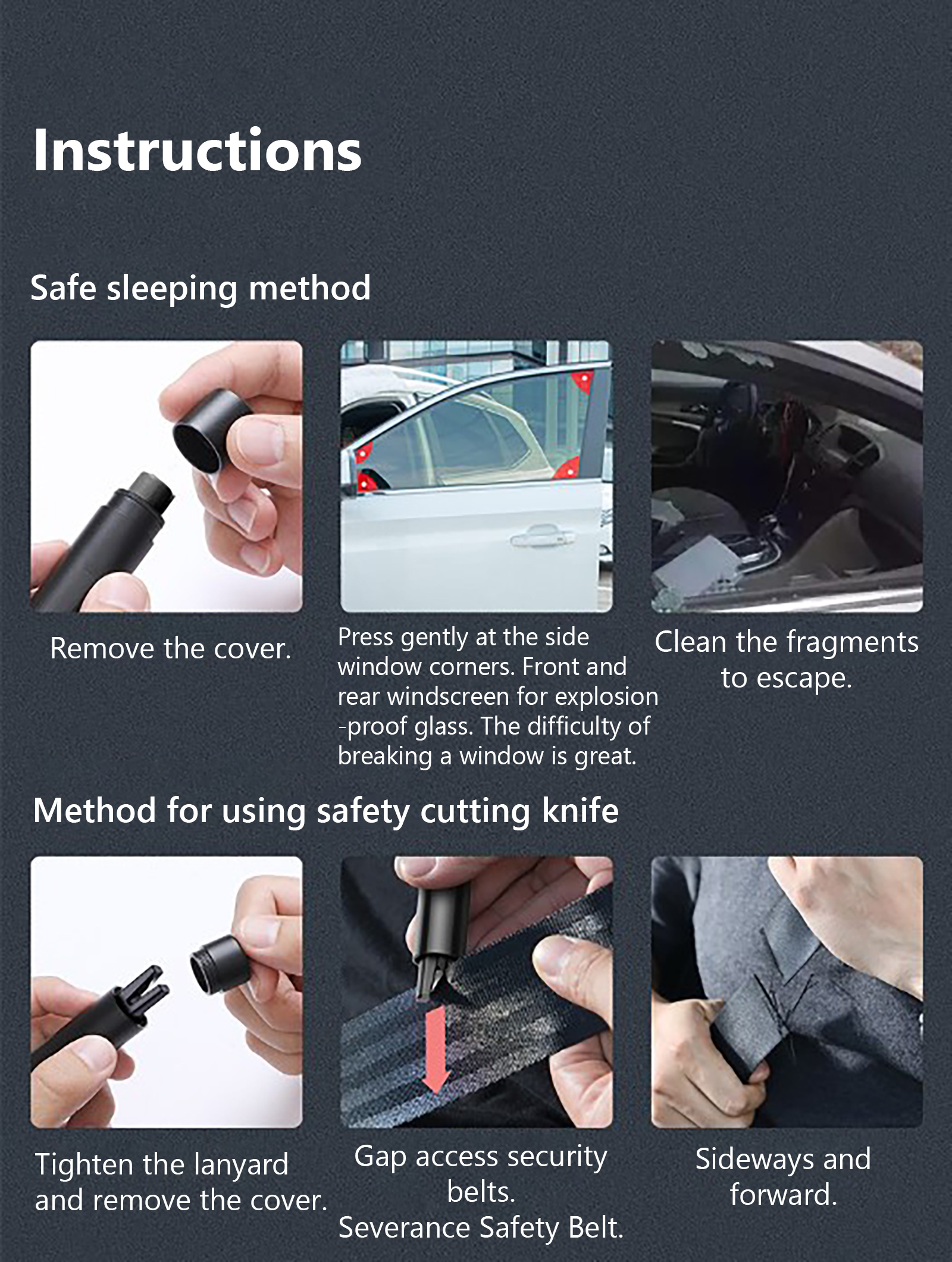 Instructions

Safe sleeping method

Remove the cover.

Press gently at the side window corners. Front and rear windscreen for explosion -proof glass. The difficulty of breaking a window is great.

Clean the fragments to escape.

Method for using safety cutting knife

Tighten the lanyard and remove the cover.

Gap access security belts.
Severance Safety Belt.

Sideways and forward.