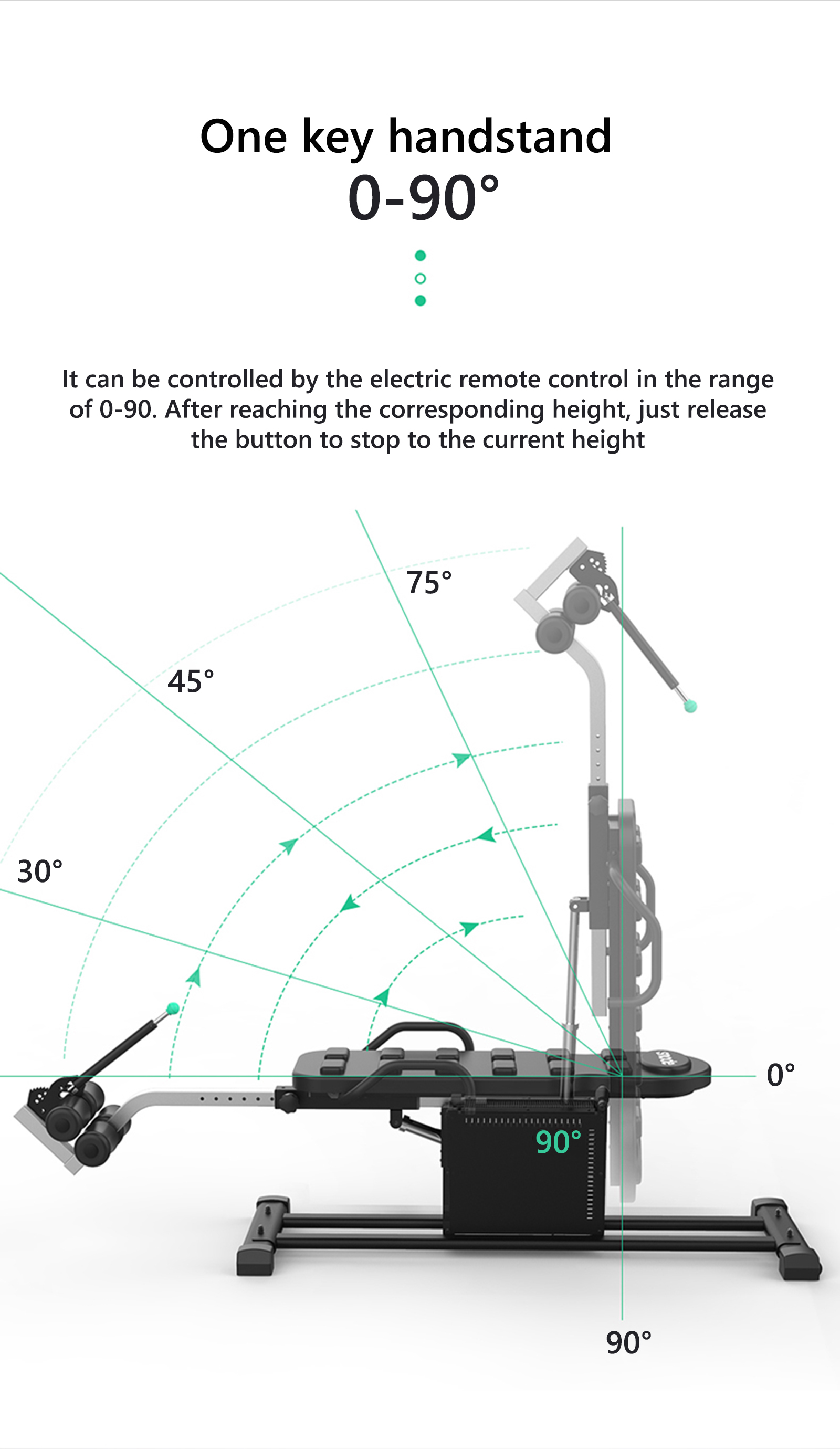 One key handstand
0-90°

It can be controlled by the electric remote control in the range of 0-90. After reaching the corresponding height, just release the button to stop to the current height

75°

45°

30°

0°

90°

90°