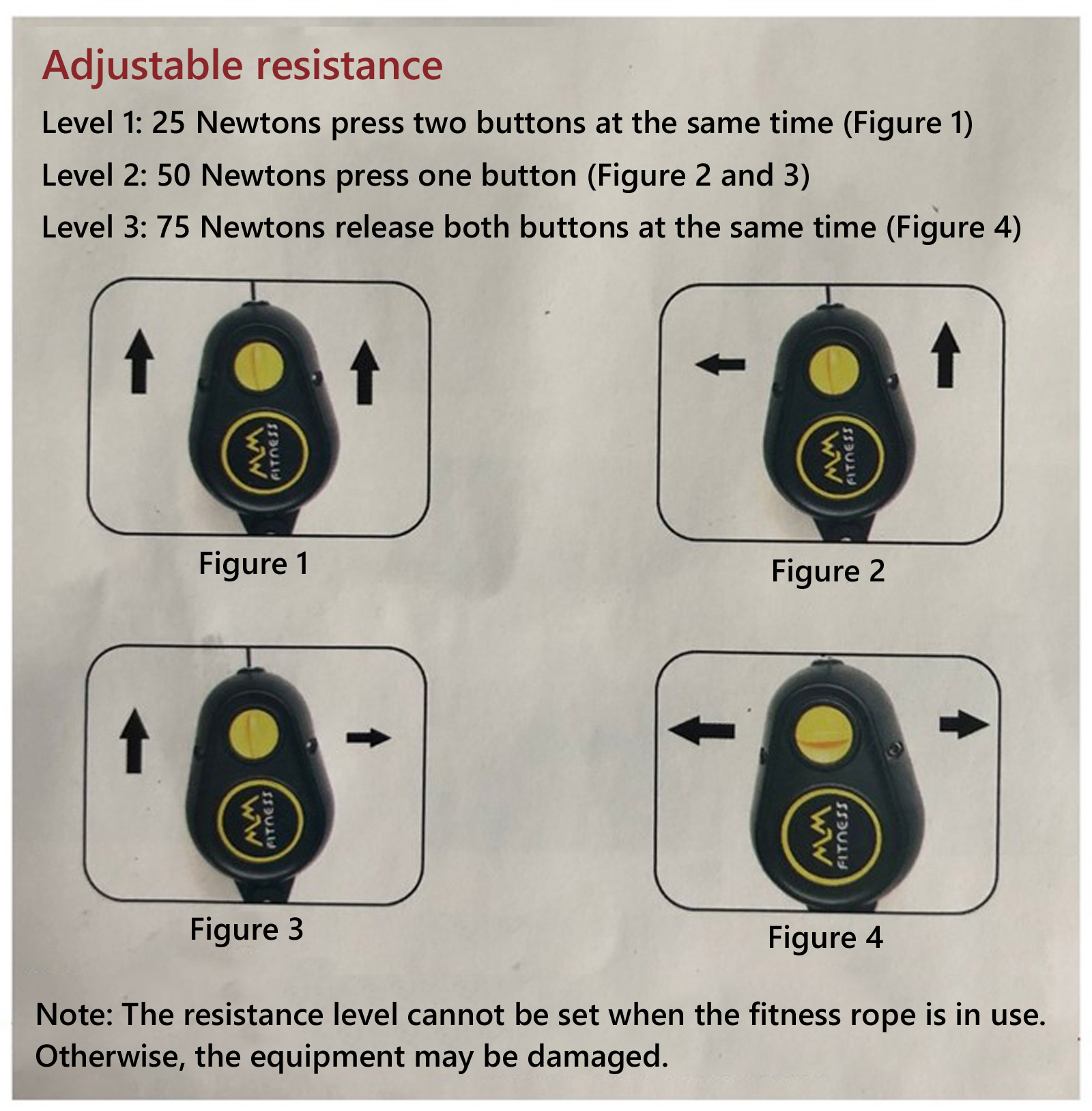 Adjustable resistance

Level 1: 25 Newtons press two buttons at the same time (Figure 1)

Level 2: 50 Newtons press one button (Figure 2 and 3)

Level 3: 75 Newtons release both buttons at the same time (Figure 4)

FITNESS

Figure 1

FITNESS

Figure 2

FITNESS

Figure 3

FITNESS

Figure 4

Note: The resistance level cannot be set when the fitness rope is in use. Otherwise, the equipment may be damaged.