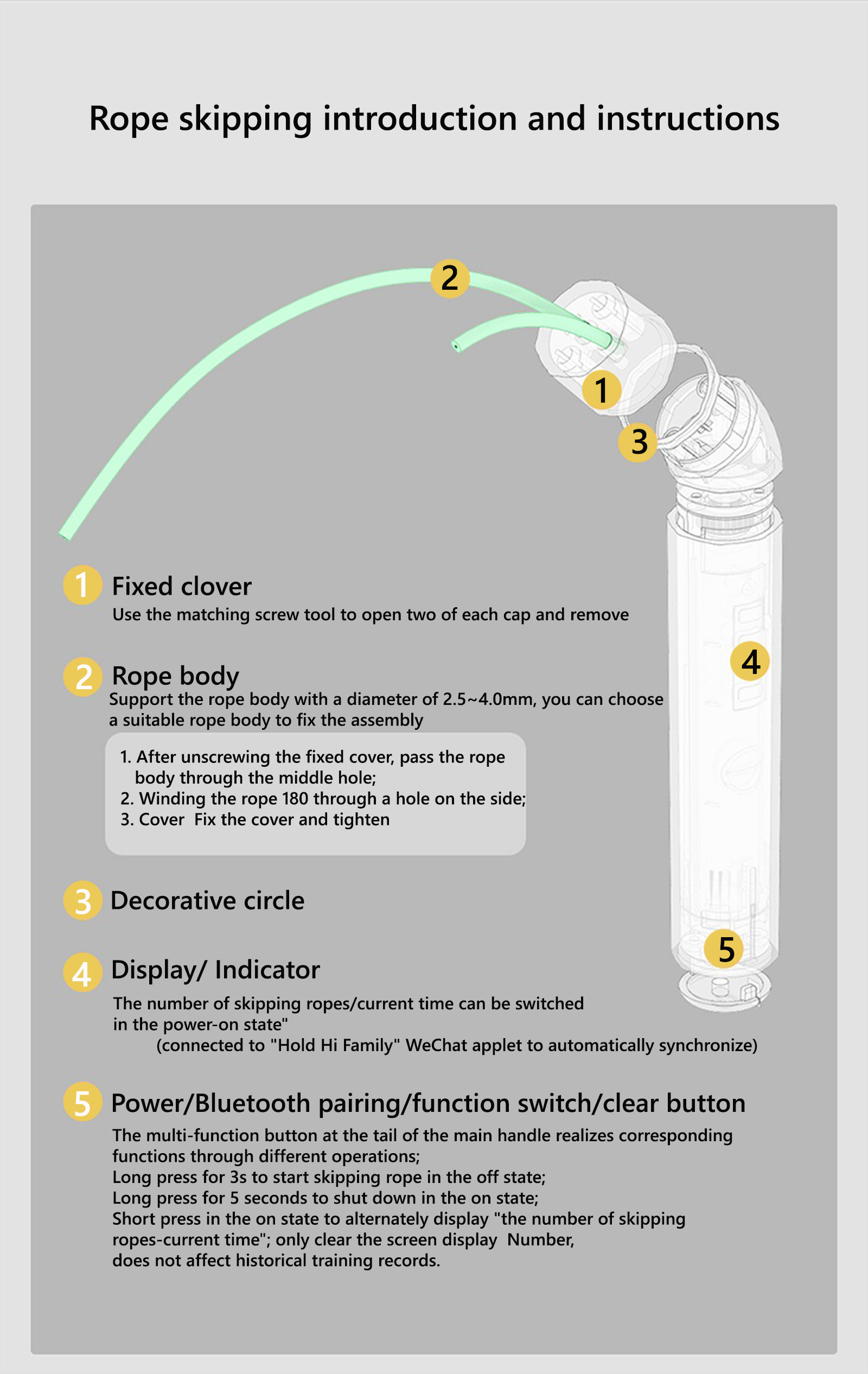 Rope skipping introduction and instructions

2

1

3

4

5

1 Fixed clover
Use the matching screw tool to open two of each cap and remove

2 Rope body
Support the rope body with a diameter of 2.5~4.0mm, you can choose a suitable rope body to fix the assembly

1. After unscrewing the fixed cover, pass the rope body through the middle hole;
2. Winding the rope 180 through a hole on the side;
3. Cover  Fix the cover and tighten

3 Decorative circle

4 Display/ Indicator
The number of skipping ropes/current time can be switched in the power-on state"
(connected to "Hold Hi Family" WeChat applet to automatically synchronize)

5 Power/Bluetooth pairing/function switch/clear button
The multi-function button at the tail of the main handle realizes corresponding functions through different operations;
Long press for 3s to start skipping rope in the off state;
Long press for 5 seconds to shut down in the on state;
Short press in the on state to alternately display "the number of skipping ropes-current time"; only clear the screen display  Number, does not affect historical training records.