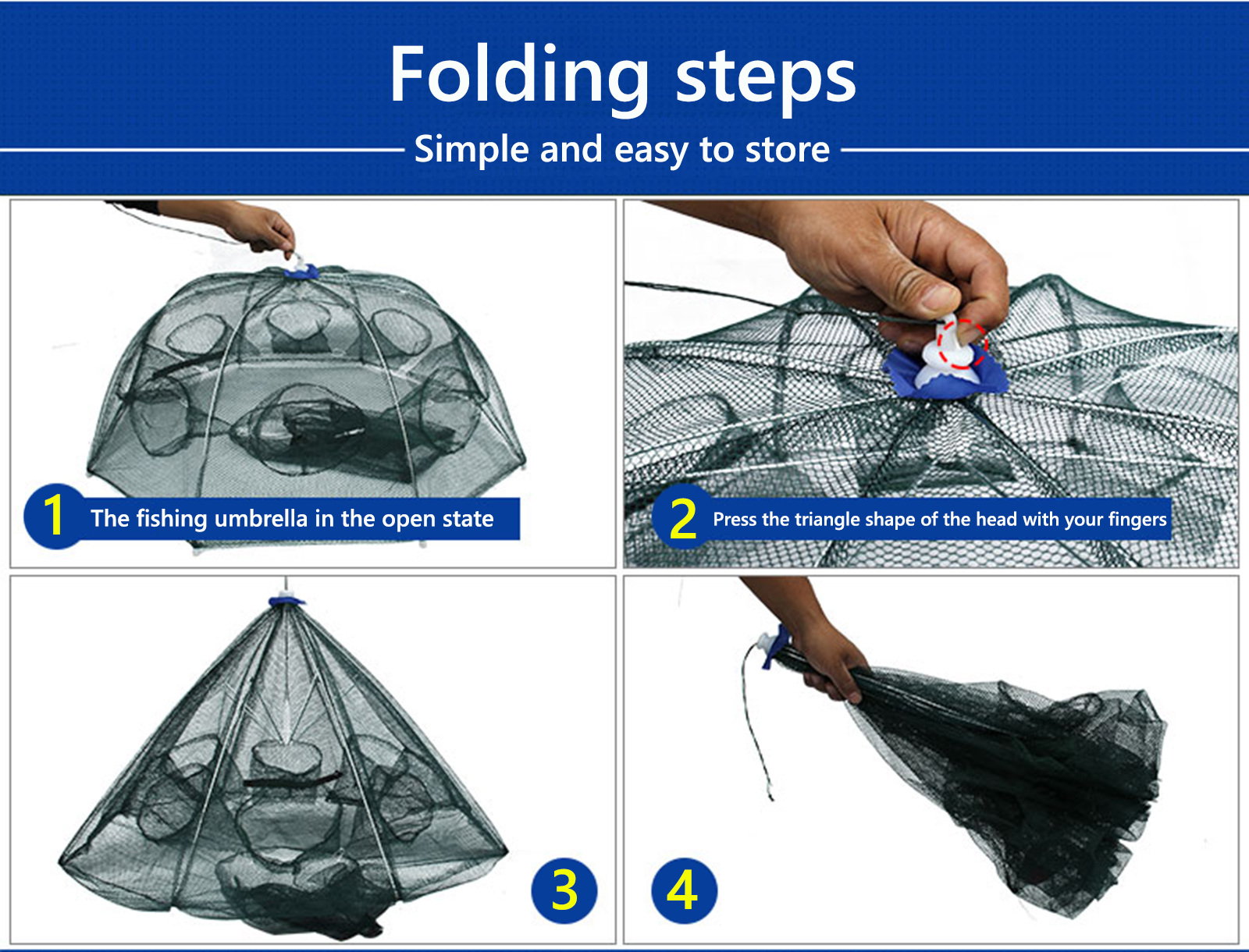 Folding steps

Simple and easy to store

1 The fishing umbrella in the open state

2 Press the triangle shape of the head with your fingers

3

4