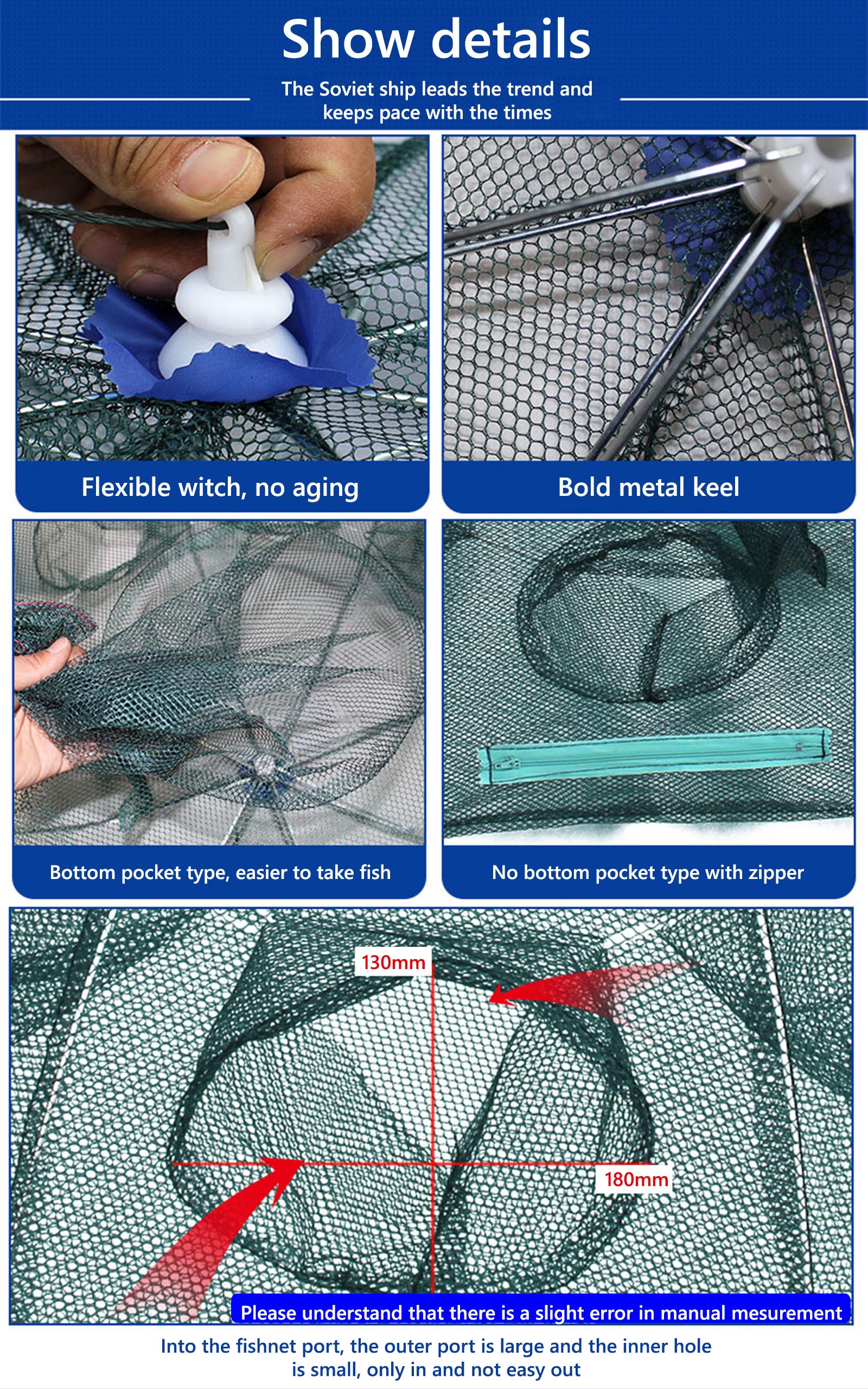 Show details

The Soviet ship leads the trend and keeps pace with the times

Flexible witch, no aging

Bold metal keel

Bottom pocket type, easier to take fish

No bottom pocket type with zipper

130mm

180mm

Please understand that there is a slight error in manual mesurement

Into the fishnet port, the outer port is large and the inner hole is small, only in and not easy out