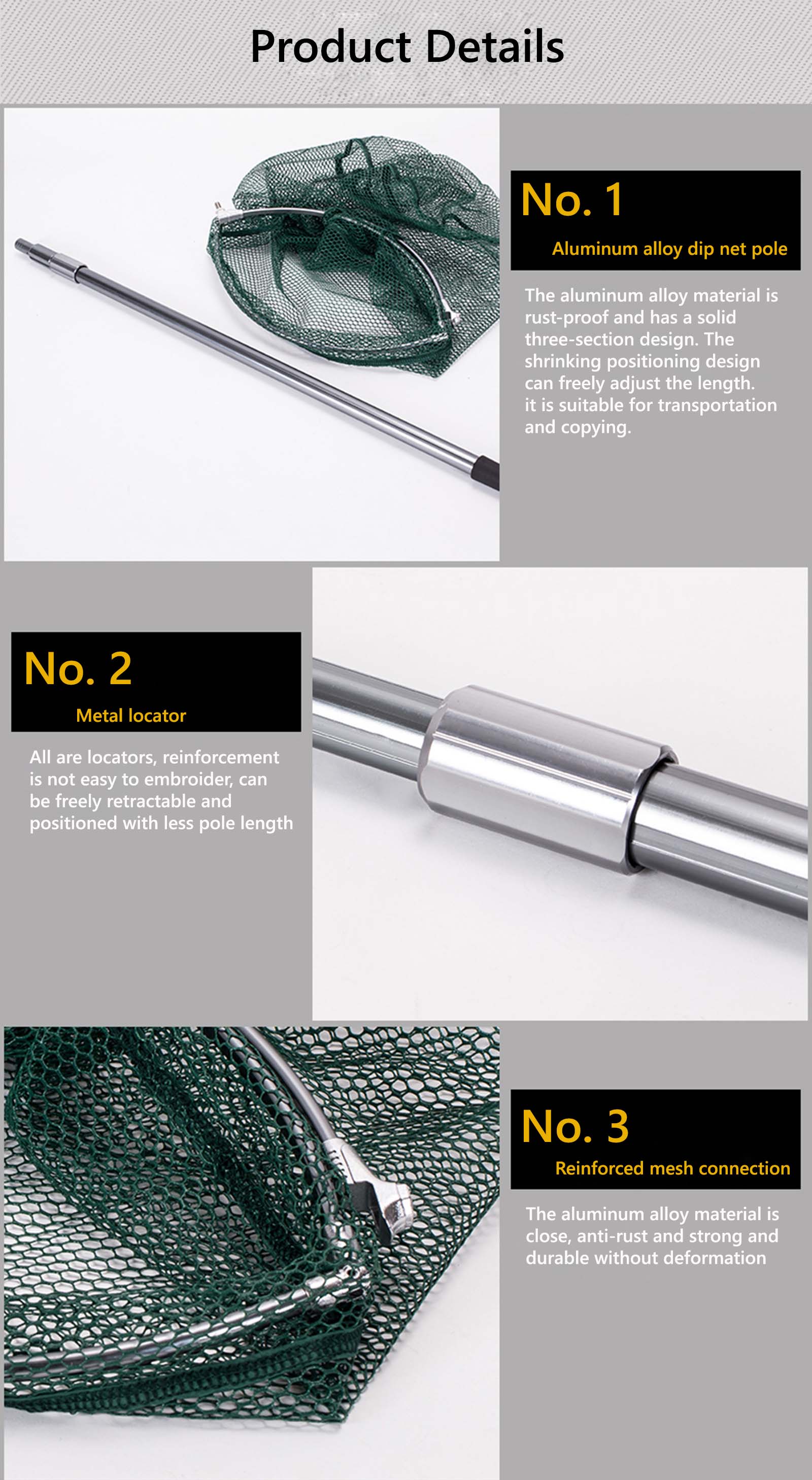 Product Details

No. 1

Aluminum alloy dip net pole

The aluminum alloy material is rust-proof and has a solid three-section design. The shrinking positioning design can freely adjust the length. it is suitable for transportation and copying.

No. 2

Metal locator

All are locators, reinforcement is not easy to embroider, can be freely retractable and positioned with less pole length

No. 3

Reinforced mesh connection

The aluminum alloy material is close, anti-rust and strong and durable without deformation