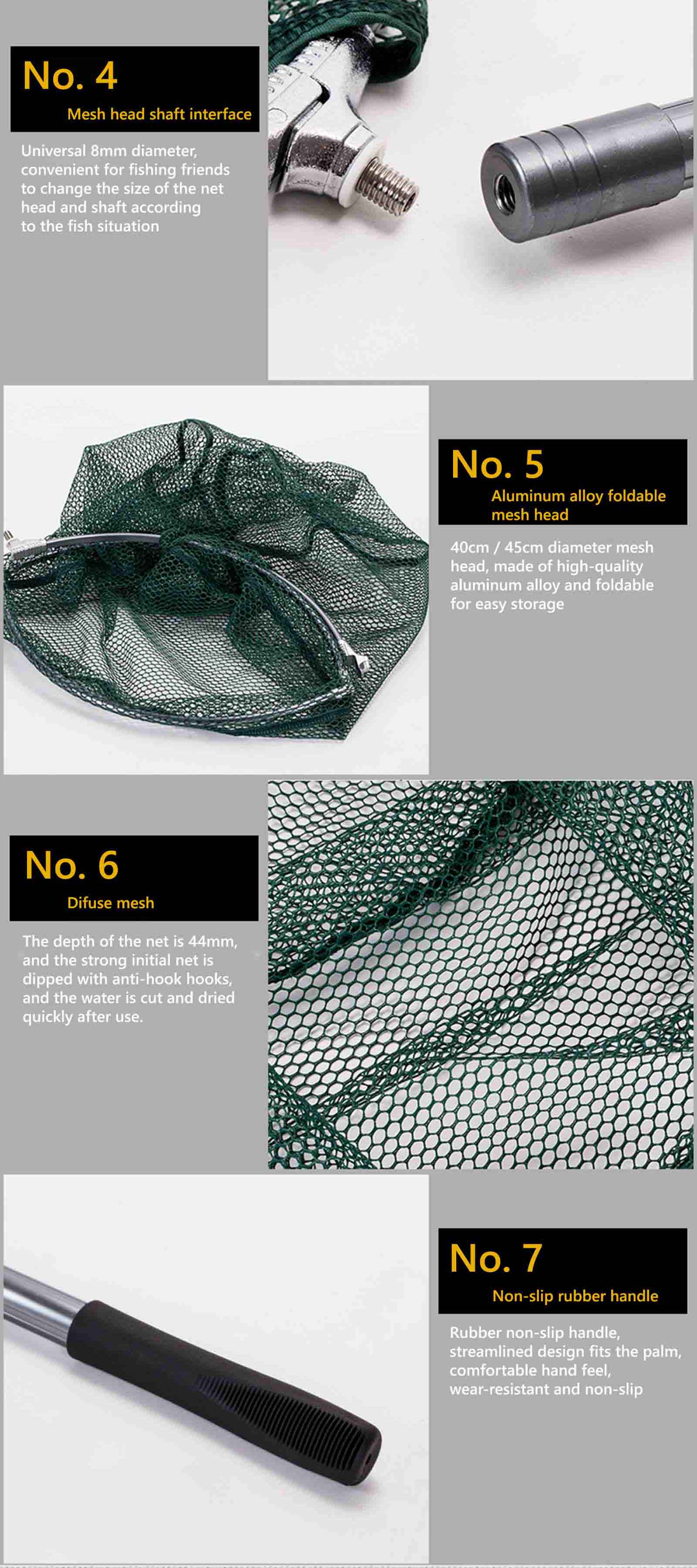 No. 4
Mesh head shaft interface

Universal 8mm diameter, convenient for fishing friends to change the size of the net head and shaft according to the fish situation

No. 5
Aluminum alloy foldable mesh head

40cm / 45cm diameter mesh head, made of high-quality aluminum alloy and foldable for easy storage

No. 6
Difuse mesh

The depth of the net is 44mm, and the strong initial net is dipped with anti-hook hooks, and the water is cut and dried quickly after use.

No. 7
Non-slip rubber handle

Rubber non-slip handle, streamlined design fits the palm, comfortable hand feel, wear-resistant and non-slip