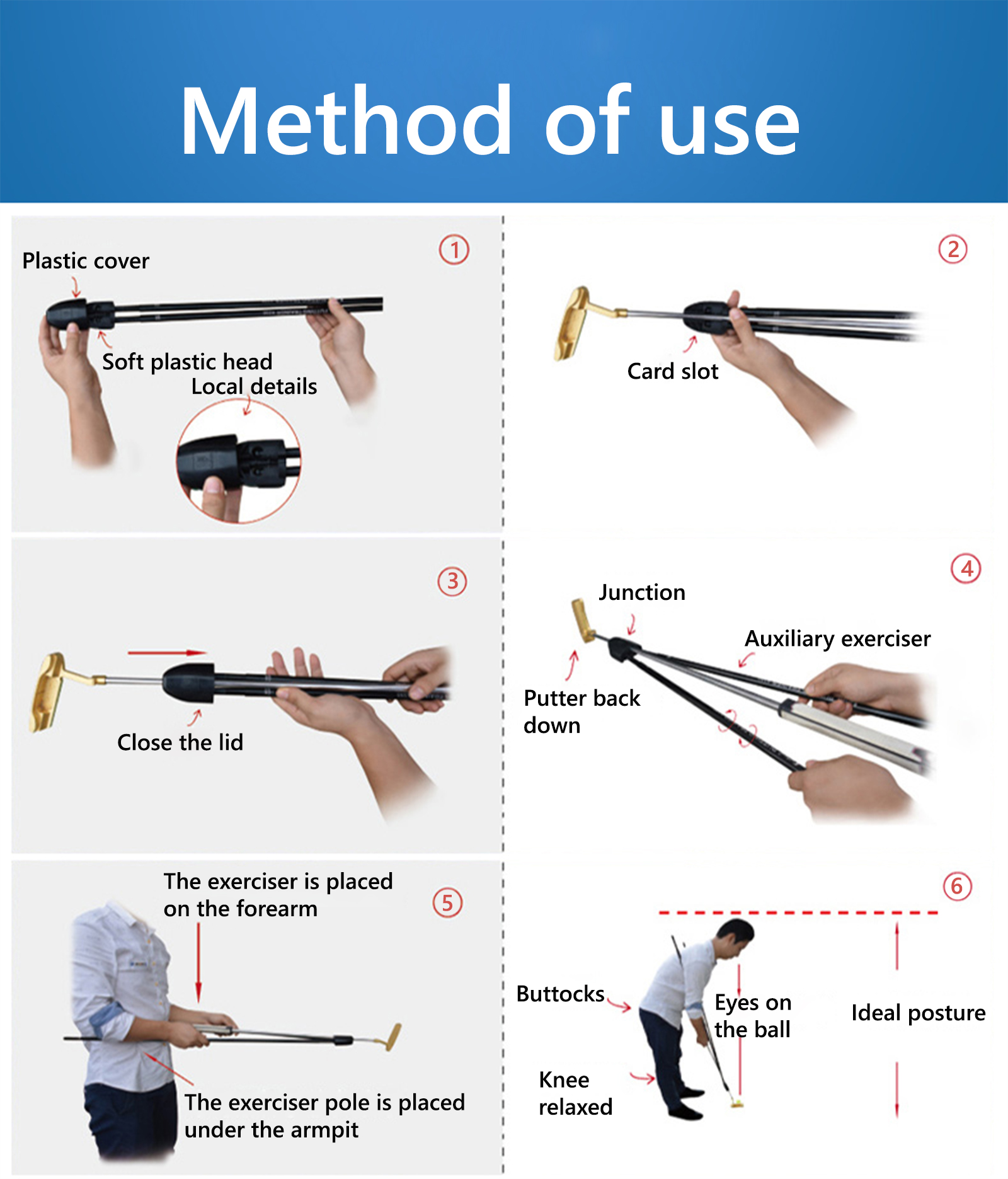 Method of use

①

Plastic cover

Soft plastic head

Local details

②

Card slot

③

Close the lid

④

Junction

Auxiliary exerciser

Putter back down

⑤

The exerciser is placed on the forearm

The exerciser pole is placed under the armpit

⑥

Buttocks

Eyes on the ball

Ideal posture

Knee relaxed