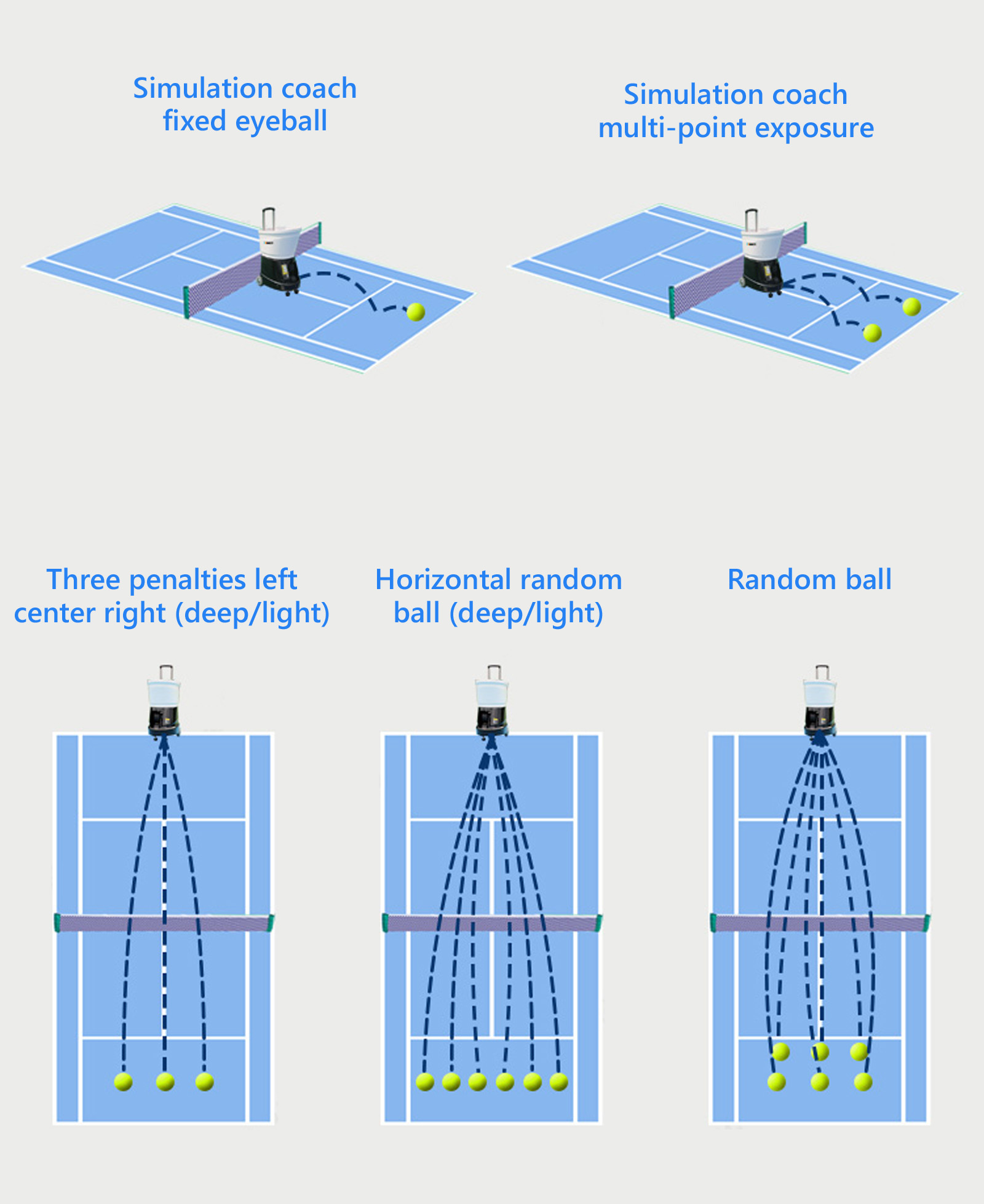 Simulation coach fixed eyeball

Simulation coach multi-point exposure

Three penalties left center right (deep/light)

Horizontal random ball (deep/light)

Random ball