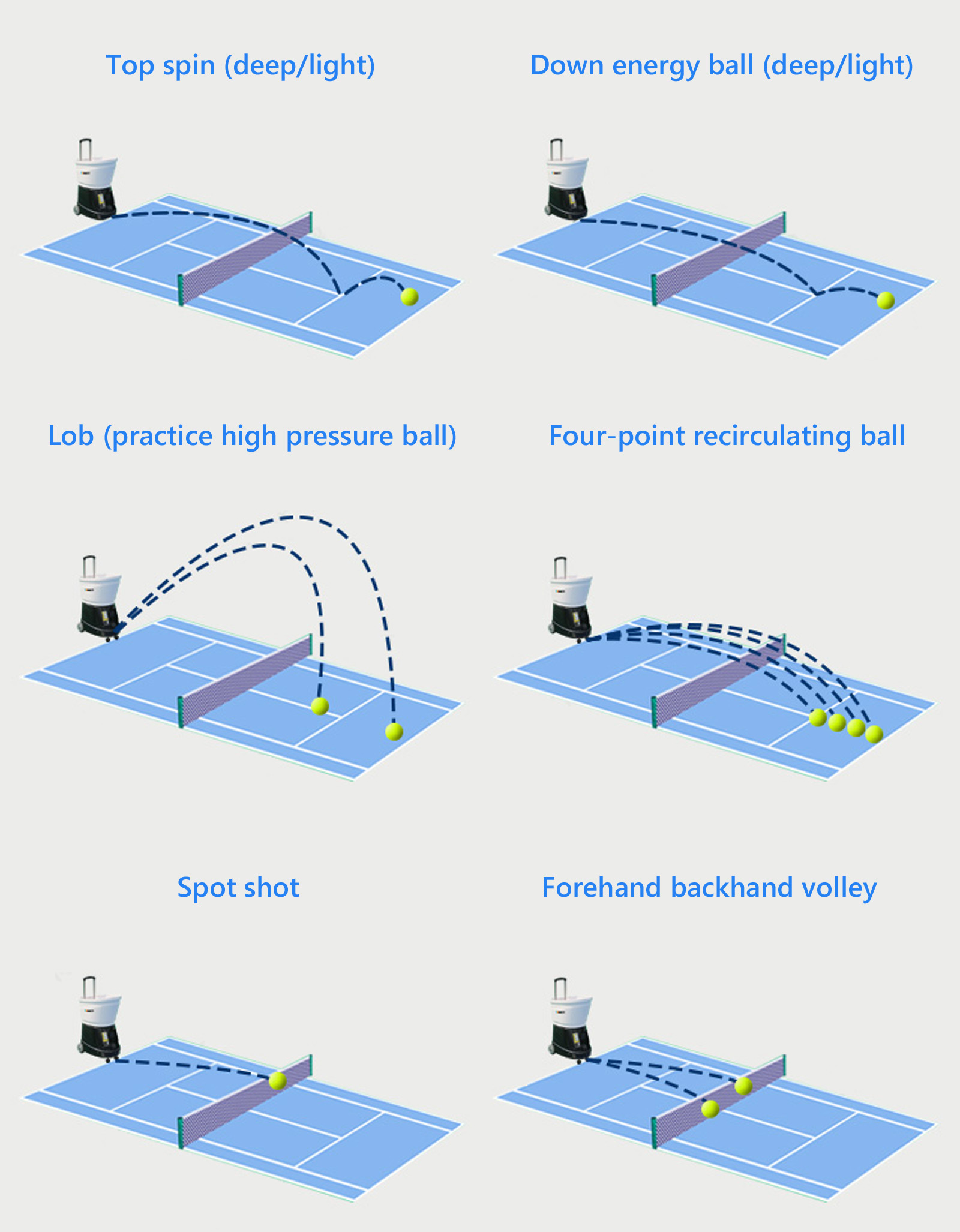 Top spin (deep/light)

Down energy ball (deep/light)

Lob (practice high pressure ball)

Four-point recirculating ball

Spot shot

Forehand backhand volley