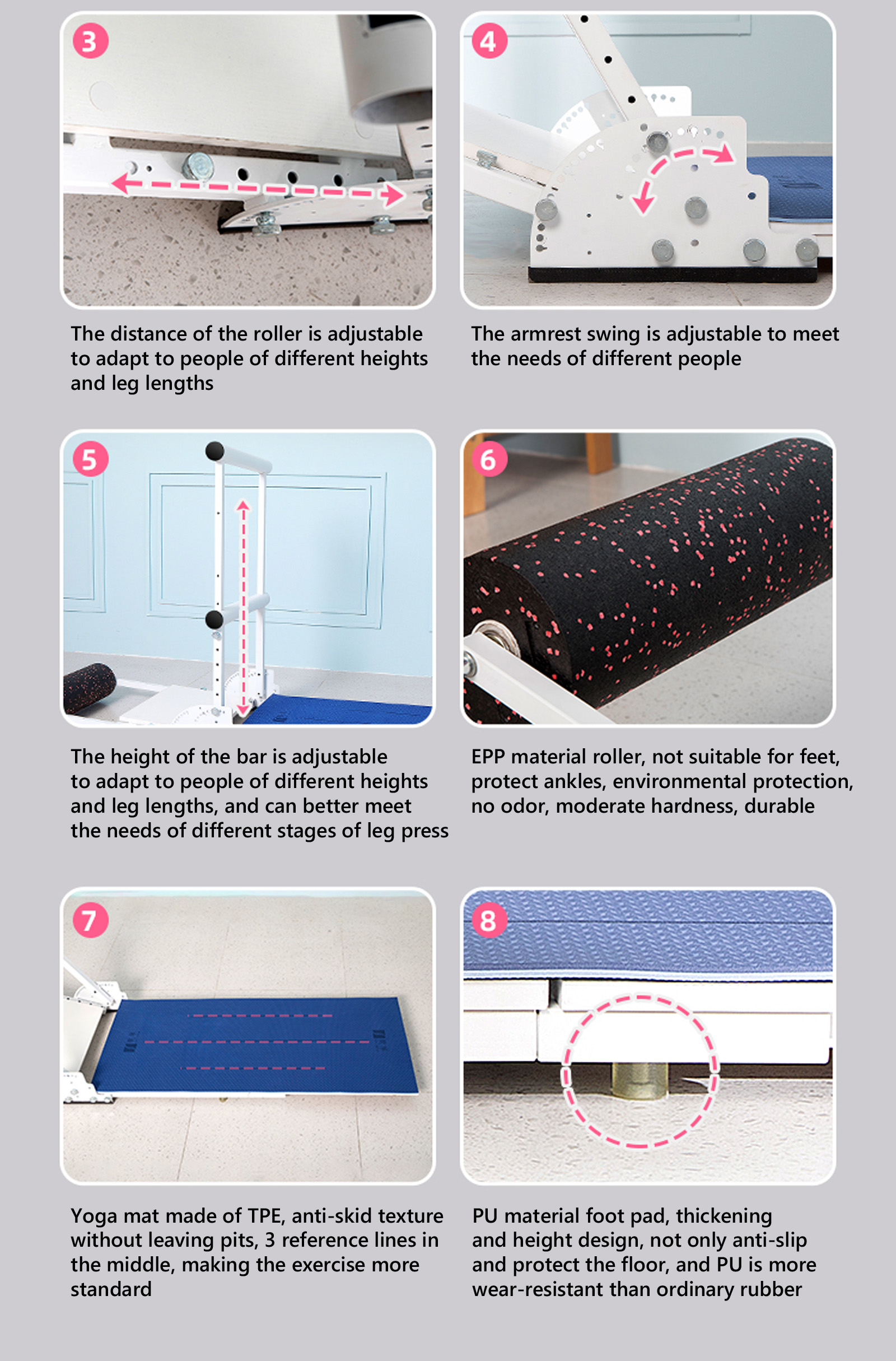 3

The distance of the roller is adjustable to adapt to people of different heights and leg lengths

4

The armrest swing is adjustable to meet the needs of different people

5

The height of the bar is adjustable to adapt to people of different heights and leg lengths, and can better meet the needs of different stages of leg press

6

EPP material roller, not suitable for feet, protect ankles, environmental protection, no odor, moderate hardness, durable

7

Yoga mat made of TPE, anti-skid texture without leaving pits, 3 reference lines in the middle, making the exercise more standard

8

PU material foot pad, thickening and height design, not only anti-slip and protect the floor, and PU is more wear-resistant than ordinary rubber