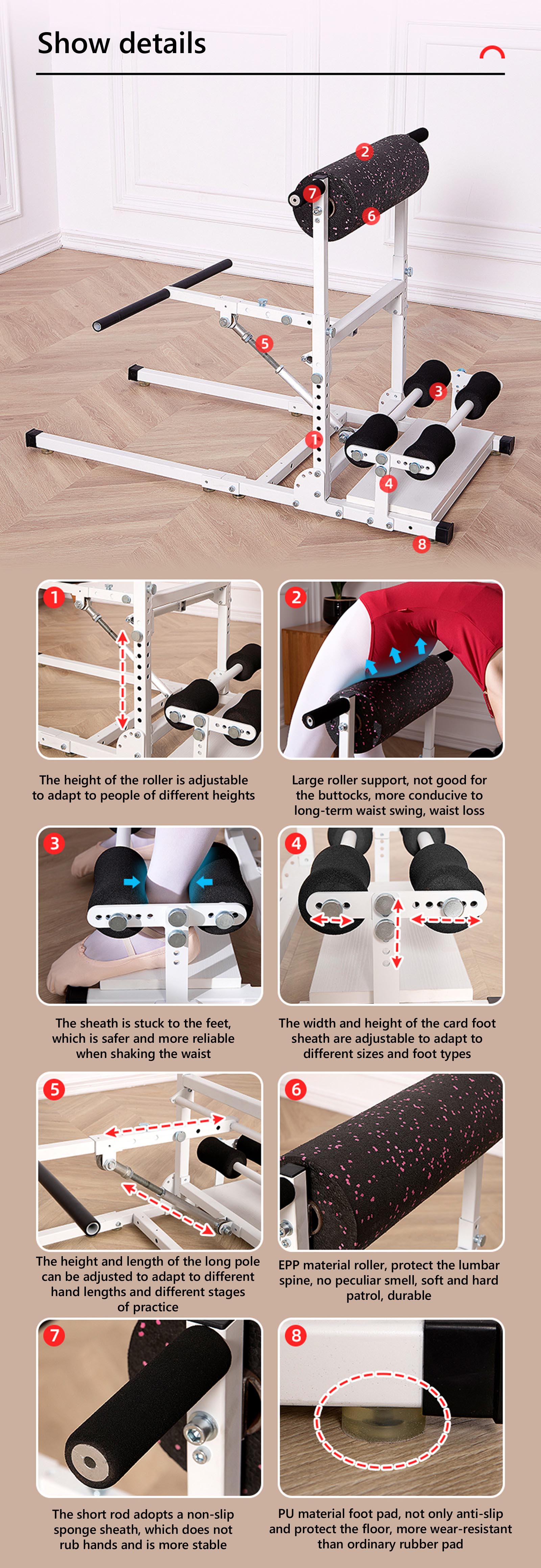 Show details

2
7
6
5
3
1
4
8

1

The height of the roller is adjustable to adapt to people of different heights

2

Large roller support, not good for the buttocks, more conducive to long-term waist swing, waist loss

3

The sheath is stuck to the feet, which is safer and more reliable when shaking the waist

4

The width and height of the card foot sheath are adjustable to adapt to different sizes and foot types

5

The height and length of the long pole can be adjusted to adapt to different hand lengths and different stages of practice

6

EPP material roller, protect the lumbar spine, no peculiar smell, soft and hard patrol, durable

7

The short rod adopts a non-slip sponge sheath, which does not rub hands and is more stable

8

PU material foot pad, not only anti-slip and protect the floor, more wear-resistant than ordinary rubber pad