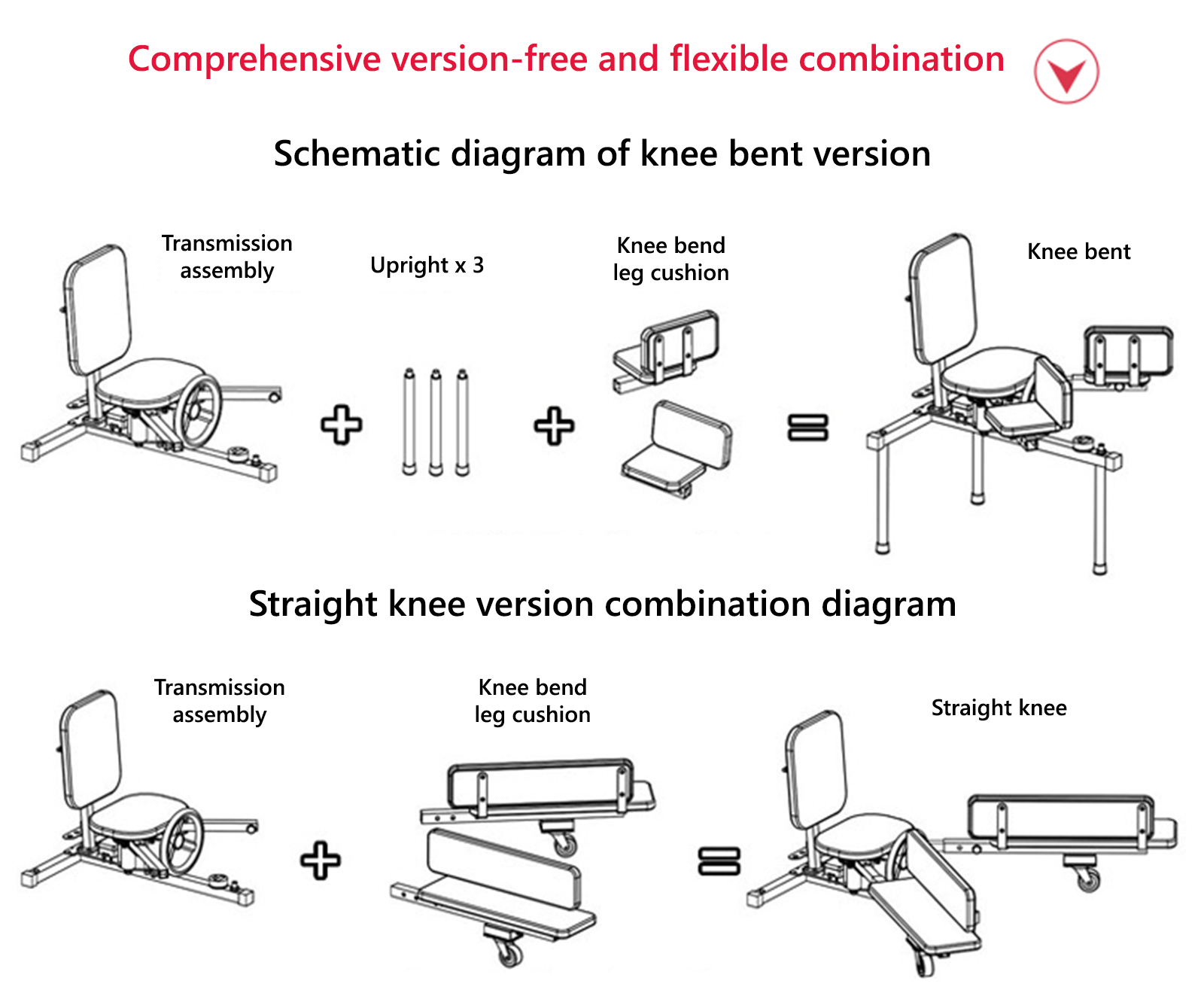 Comprehensive version-free and flexible combination

Schematic diagram of knee bent version

Transmission assembly

Upright x 3

Knee bend leg cushion

Knee bent

Straight knee version combination diagram

Transmission assembly

Knee bend leg cushion

Straight knee