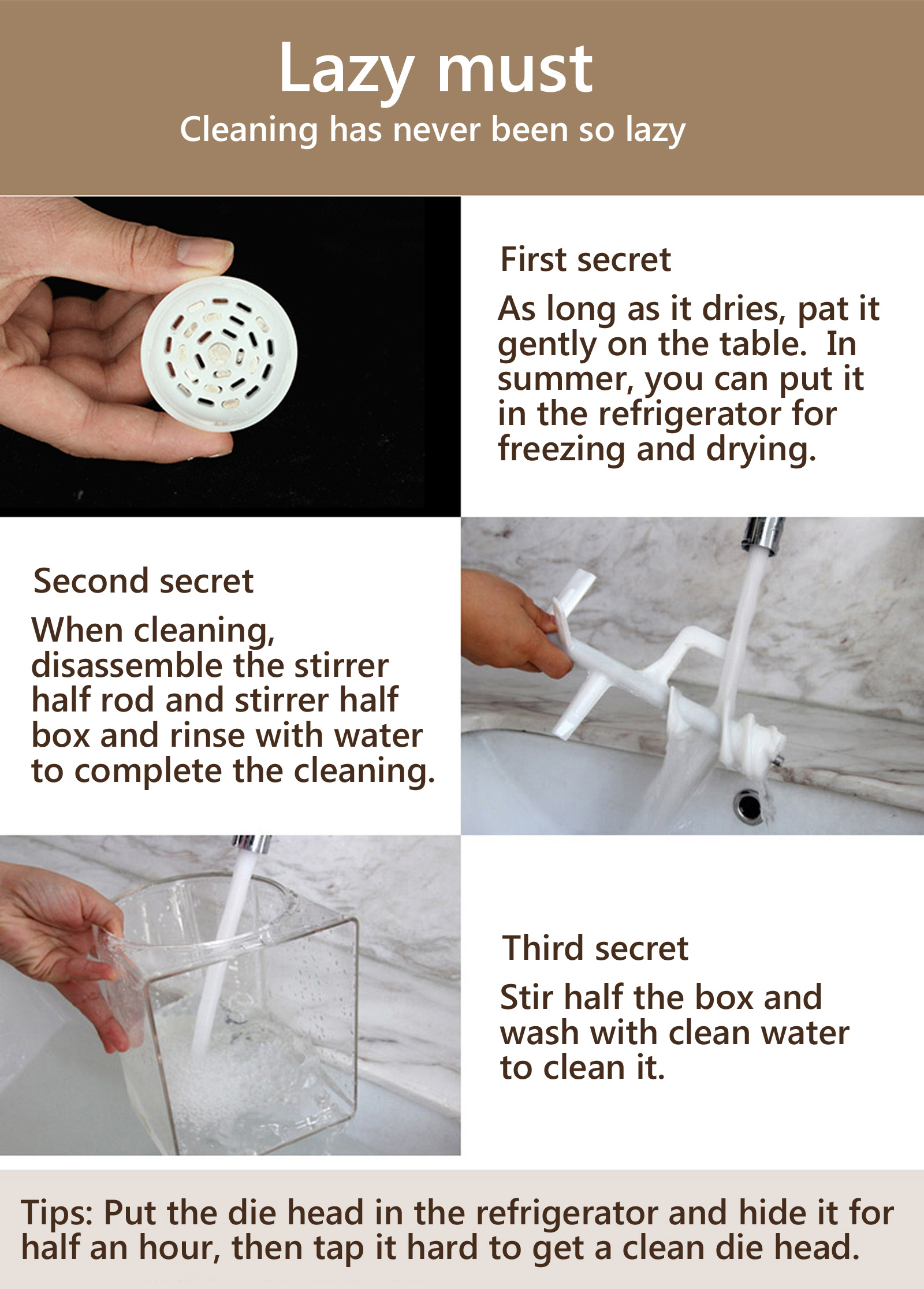 Lazy must
Cleaning has never been so lazy

First secret
As long as it dries, pat it gently on the table.  In summer, you can put it in the refrigerator for freezing and drying.

Second secret
When cleaning, disassemble the stirrer half rod and stirrer half box and rinse with water to complete the cleaning.

Third secret
Stir half the box and wash with clean water to clean it.

Tips: Put the die head in the refrigerator and hide it for half an hour, then tap it hard to get a clean die head.