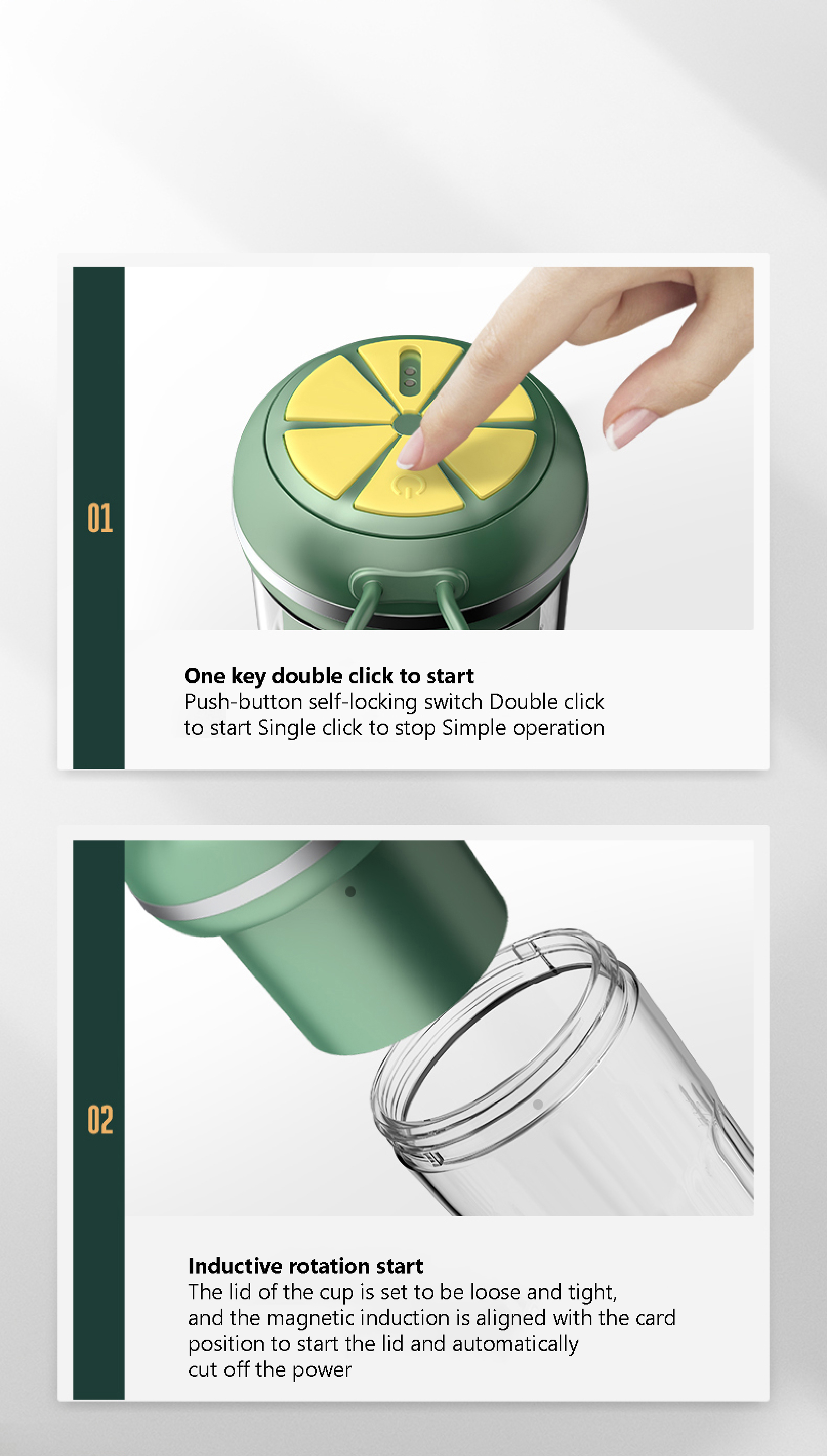 01

One key double click to start
Push-button self-locking switch Double click to start Single click to stop Simple operation

02

Inductive rotation start
The lid of the cup is set to be loose and tight, and the magnetic induction is aligned with the card position to start the lid and automatically cut off the power