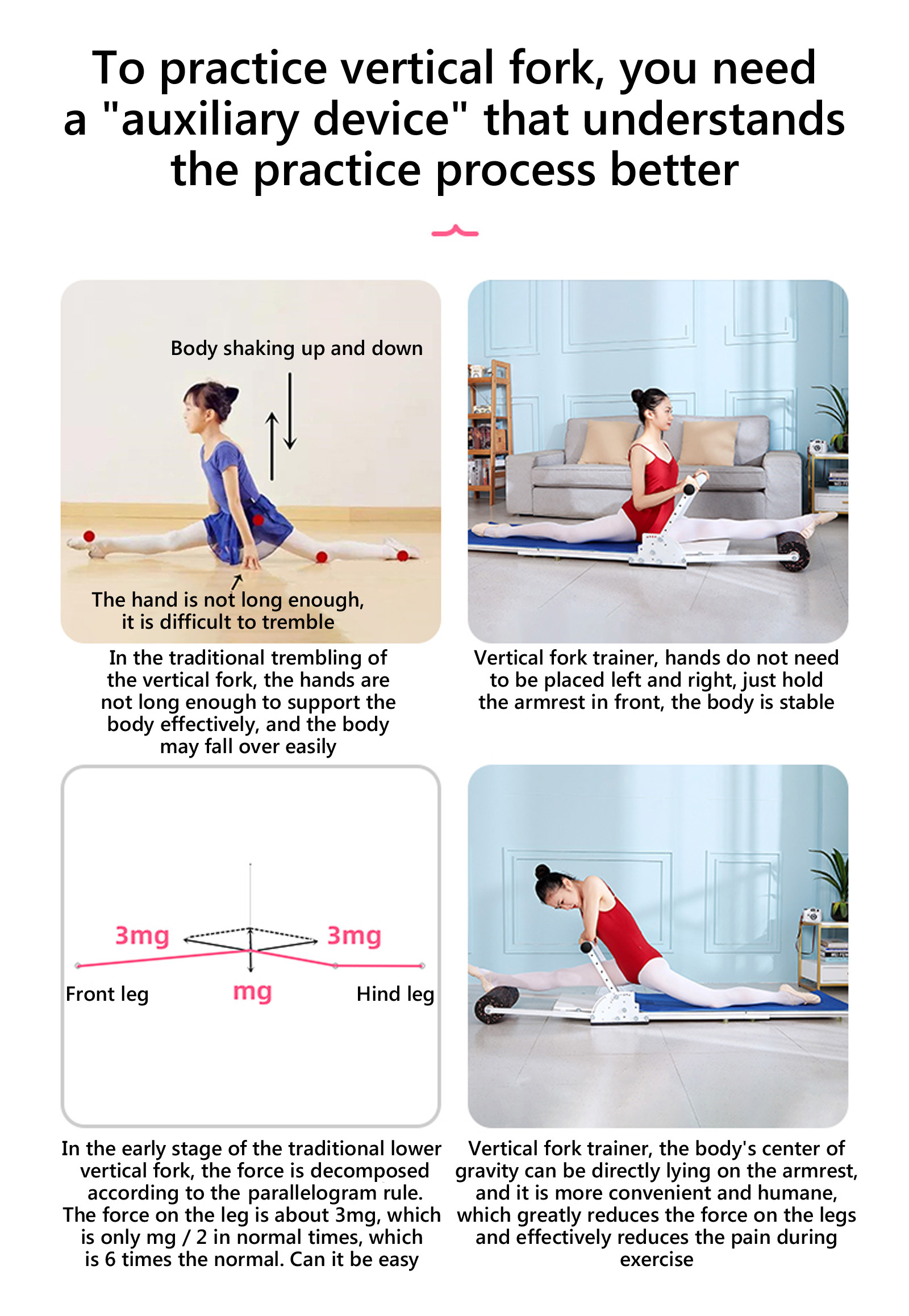 To practice vertical fork, you need a "auxiliary device" that understands the practice process better

Body shaking up and down

The hand is not long enough, it is difficult to tremble

In the traditional trembling of the vertical fork, the hands are not long enough to support the body effectively, and the body may fall over easily

Vertical fork trainer, hands do not need to be placed left and right, just hold the armrest in front, the body is stable

3mg

3mg

Front leg

mg

Hind leg

In the early stage of the traditional lower vertical fork, the force is decomposed according to the parallelogram rule. The force on the leg is about 3mg, which is only mg / 2 in normal times, which is 6 times the normal. Can it be easy

Vertical fork trainer, the body's center of gravity can be directly lying on the armrest, and it is more convenient and humane, which greatly reduces the force on the legs and effectively reduces the pain during exercise