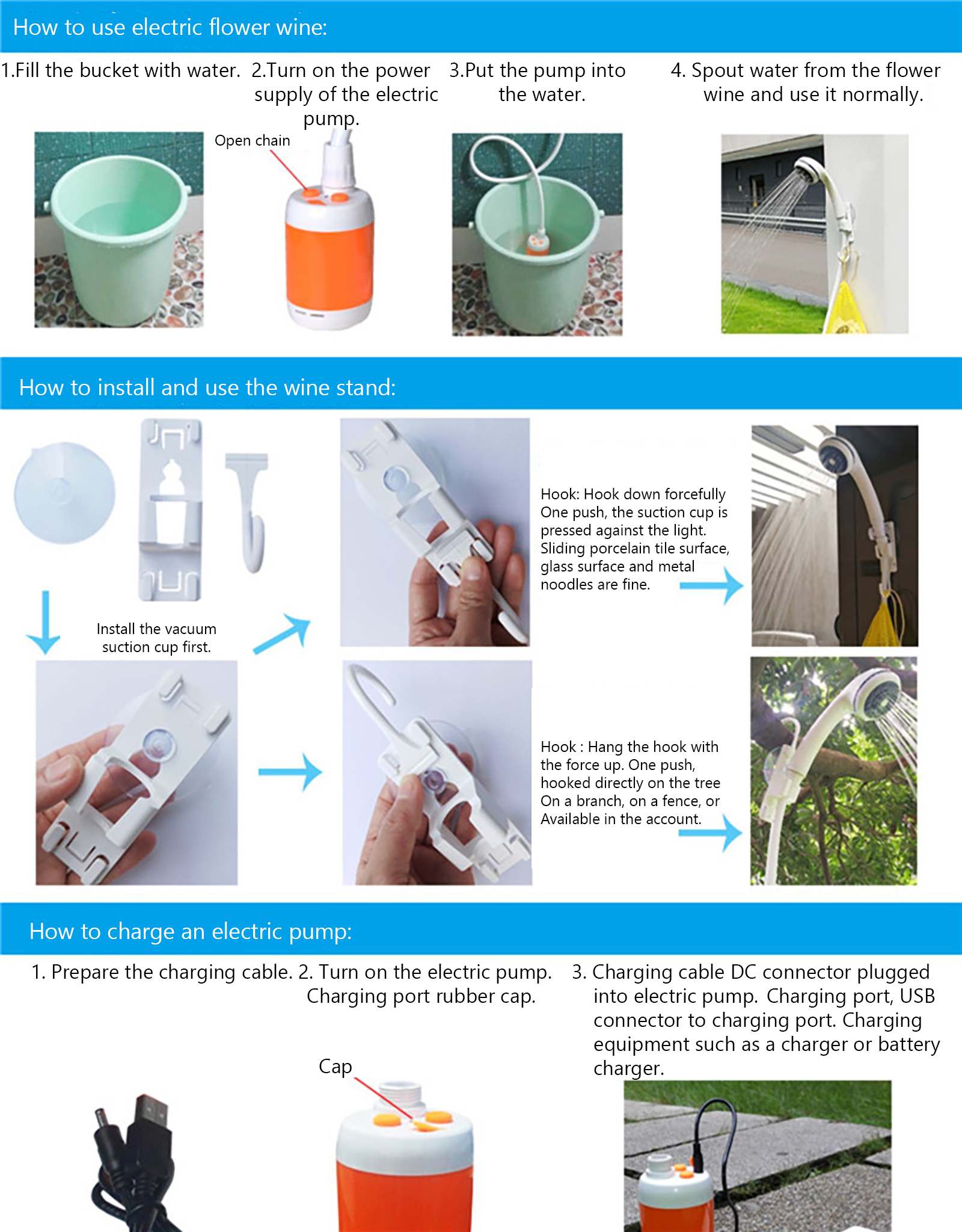 How to use electric flower wine:

1.Fill the bucket with water.

2.Turn on the power supply of the electric pump.

Open chain

3.Put the pump into the water.

4. Spout water from the flower wine and use it normally.

How to install and use the wine stand:

Install the vacuum suction cup first.

Hook: Hook down forcefully One push, the suction cup is pressed against the light. Sliding porcelain tile surface, glass surface and metal noodles are fine.

Hook : Hang the hook with the force up. One push, hooked directly on the tree On a branch, on a fence, or Available in the account.

How to charge an electric pump:

1. Prepare the charging cable.

2. Turn on the electric pump. Charging port rubber cap.

Cap

3. Charging cable DC connector plugged into electric pump. Charging port, USB connector to charging port. Charging equipment such as a charger or battery charger.