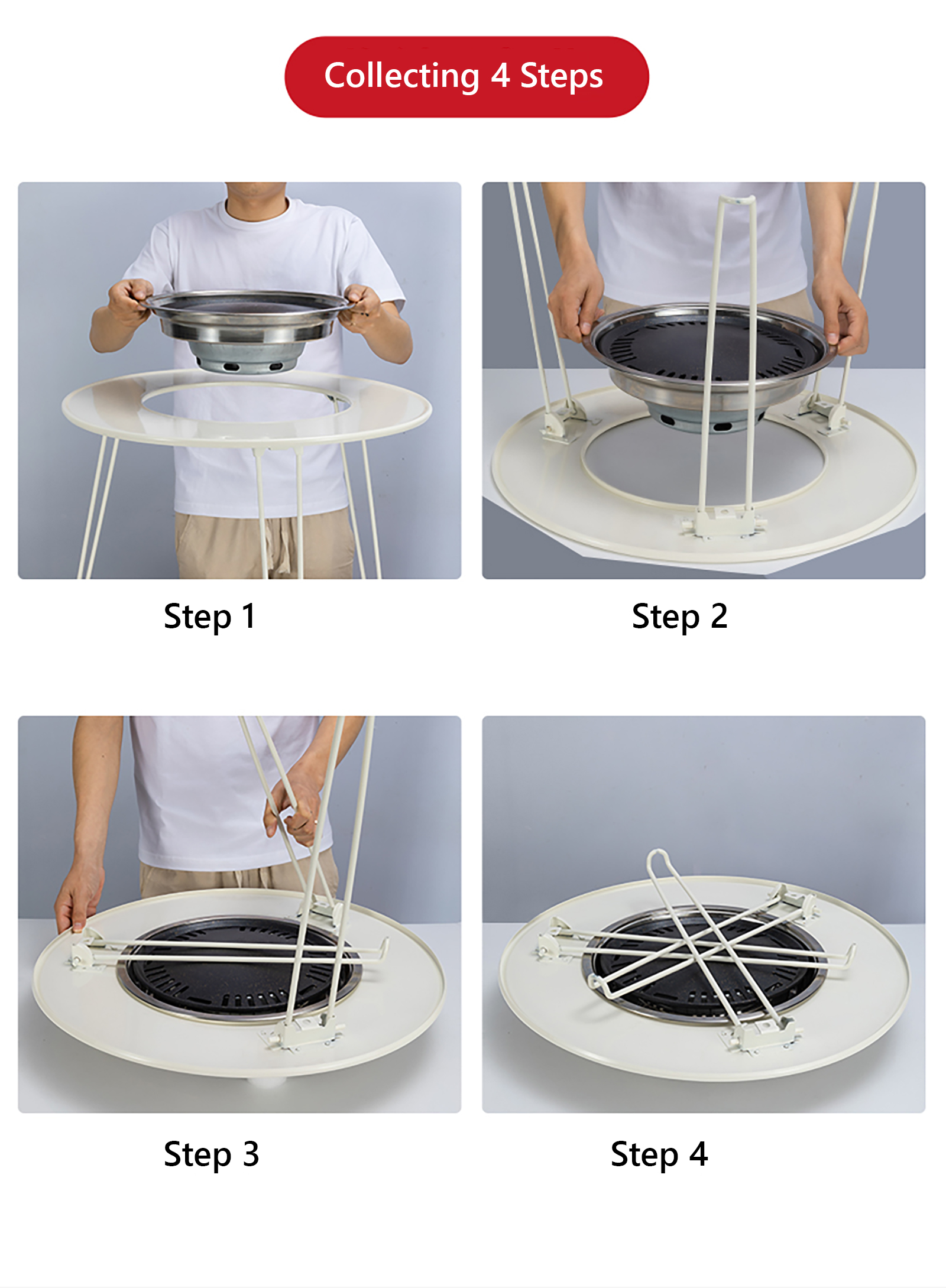 Collecting 4 Steps

Step 1

Step 2

Step 3

Step 4