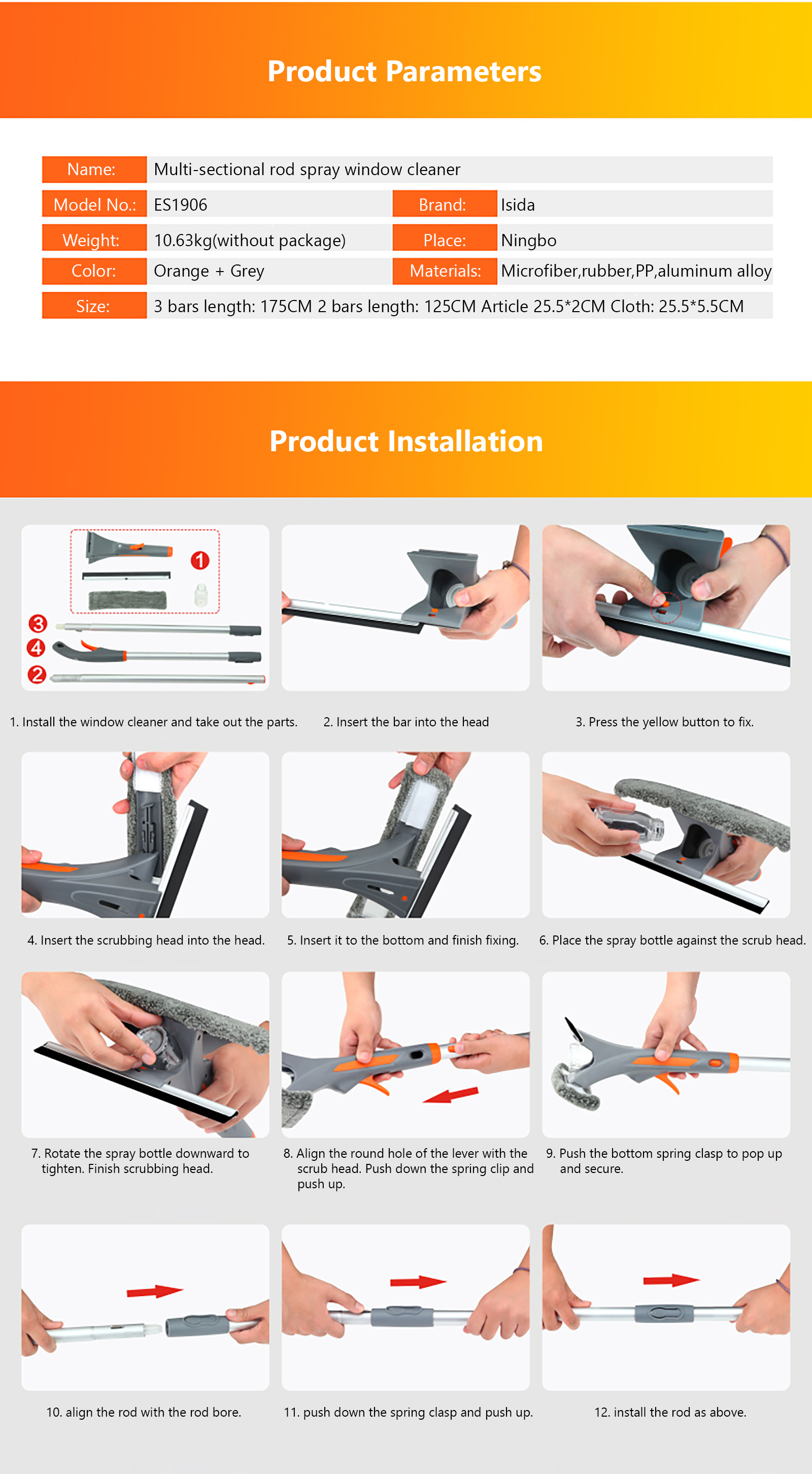 Product Parameters

| Name: | Multi-sectional rod spray window cleaner | | |
|---|---|---|---|
| Model No.: | ES1906 | Brand: | Isida |
| Weight: | 10.63kg(without package) | Place: | Ningbo |
| Color: | Orange + Grey | Materials: | Microfiber,rubber,PP,aluminum alloy |
| Size: | 3 bars length: 175CM 2 bars length: 125CM Article 25.5*2CM Cloth: 25.5*5.5CM | | |

Product Installation

1
3
4
2

1. Install the window cleaner and take out the parts.

2. Insert the bar into the head

3. Press the yellow button to fix.

4. Insert the scrubbing head into the head.

5. Insert it to the bottom and finish fixing.

6. Place the spray bottle against the scrub head.

7. Rotate the spray bottle downward to tighten. Finish scrubbing head.

8. Align the round hole of the lever with the scrub head. Push down the spring clip and push up.

9. Push the bottom spring clasp to pop up and secure.

10. align the rod with the rod bore.

11. push down the spring clasp and push up.

12. install the rod as above.