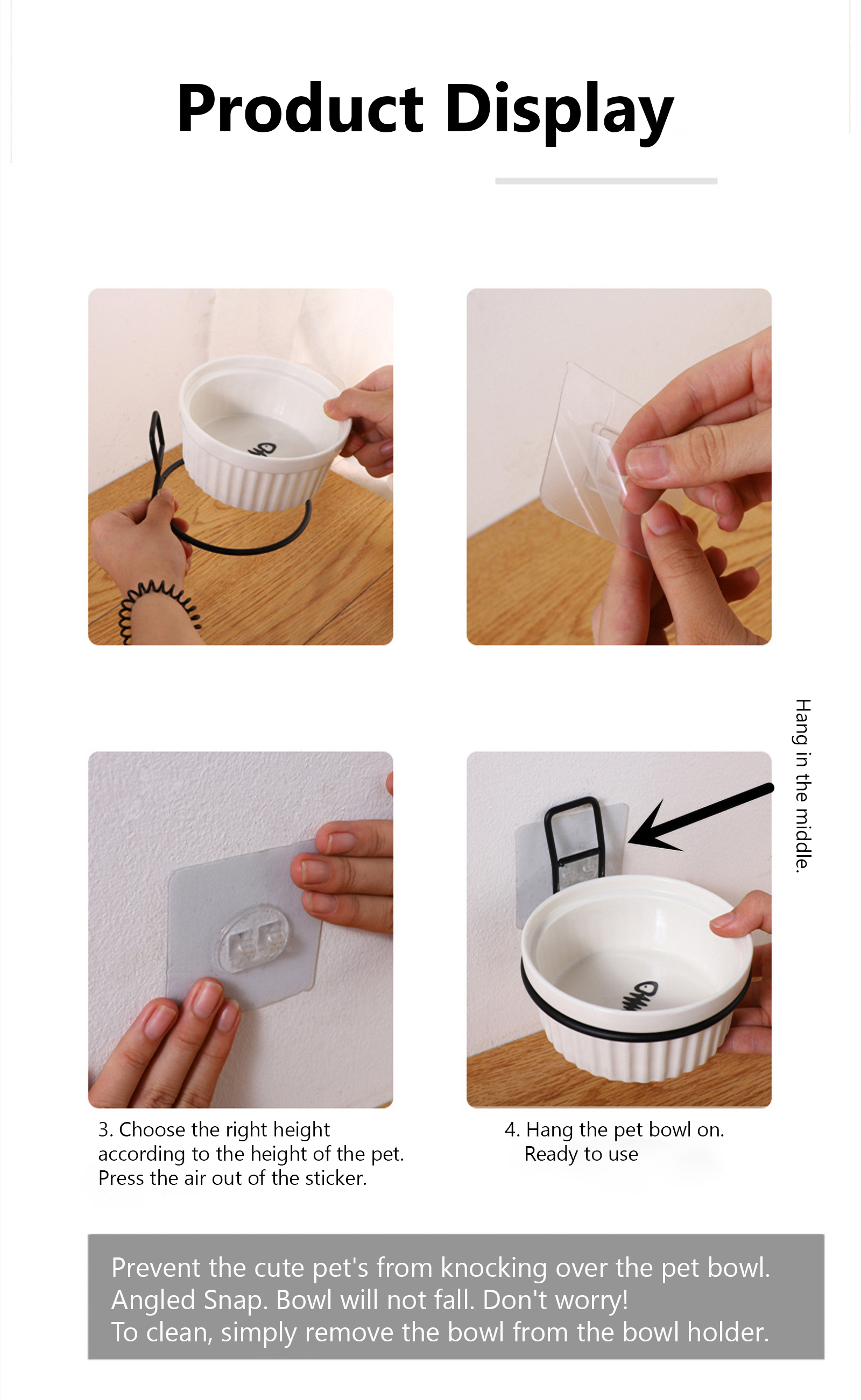 Product Display

Hang in the middle.

3. Choose the right height according to the height of the pet. Press the air out of the sticker.

4. Hang the pet bowl on. Ready to use

Prevent the cute pet's from knocking over the pet bowl.
Angled Snap. Bowl will not fall. Don't worry!
To clean, simply remove the bowl from the bowl holder.