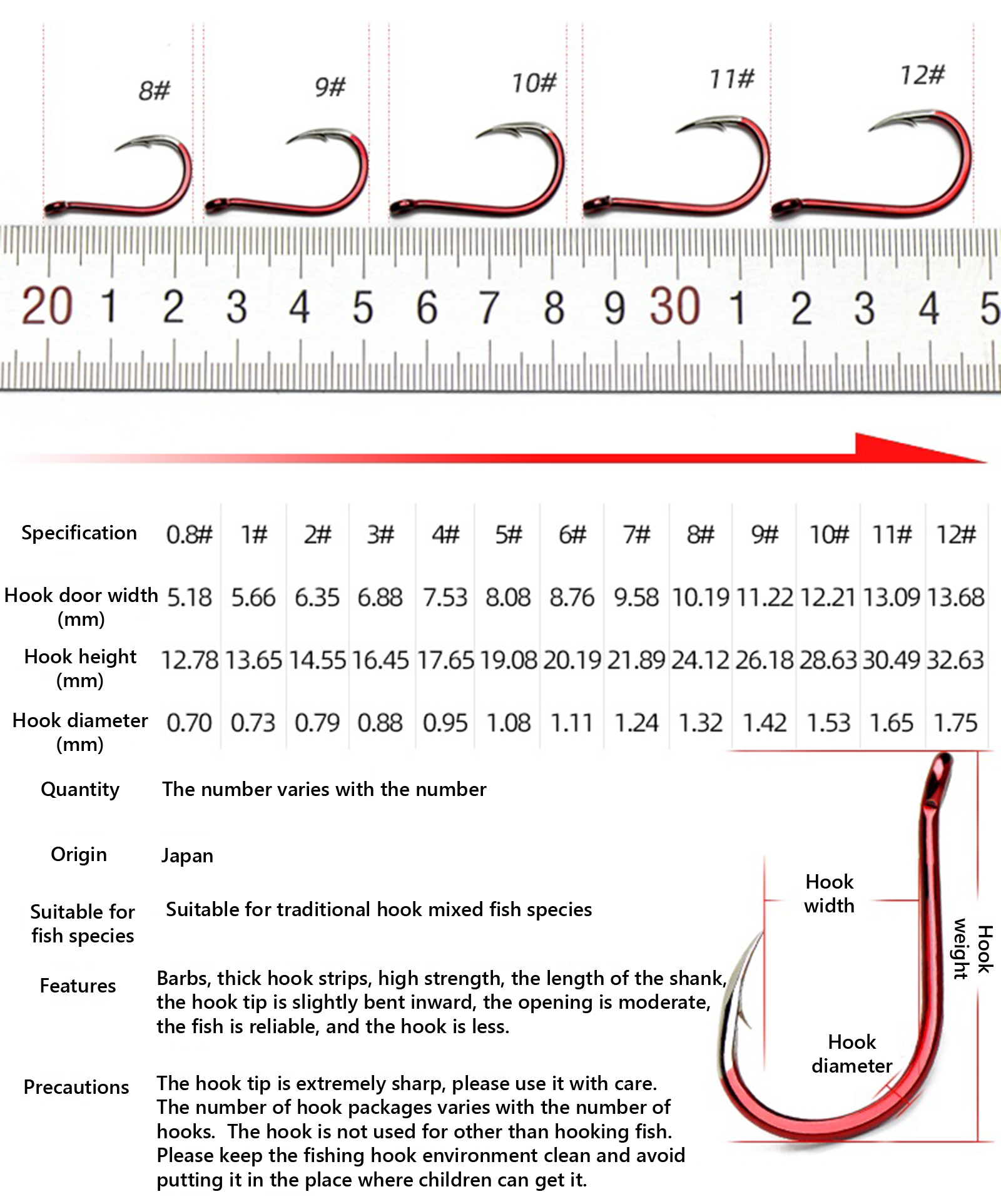 8#　9#　10#　11#　12#

20 1 2 3 4 5 6 7 8 9 30 1 2 3 4 5

| Specification | 0.8# | 1# | 2# | 3# | 4# | 5# | 6# | 7# | 8# | 9# | 10# | 11# | 12# |
|---|---|---|---|---|---|---|---|---|---|---|---|---|---|
| Hook door width (mm) | 5.18 | 5.66 | 6.35 | 6.88 | 7.53 | 8.08 | 8.76 | 9.58 | 10.19 | 11.22 | 12.21 | 13.09 | 13.68 |
| Hook height (mm) | 12.78 | 13.65 | 14.55 | 16.45 | 17.65 | 19.08 | 20.19 | 21.89 | 24.12 | 26.18 | 28.63 | 30.49 | 32.63 |
| Hook diameter (mm) | 0.70 | 0.73 | 0.79 | 0.88 | 0.95 | 1.08 | 1.11 | 1.24 | 1.32 | 1.42 | 1.53 | 1.65 | 1.75 |

Quantity　The number varies with the number

Origin　Japan

Suitable for fish species　Suitable for traditional hook mixed fish species

Features　Barbs, thick hook strips, high strength, the length of the shank, the hook tip is slightly bent inward, the opening is moderate, the fish is reliable, and the hook is less.

Precautions　The hook tip is extremely sharp, please use it with care. The number of hook packages varies with the number of hooks. The hook is not used for other than hooking fish. Please keep the fishing hook environment clean and avoid putting it in the place where children can get it.

Hook width

Hook weight

Hook diameter