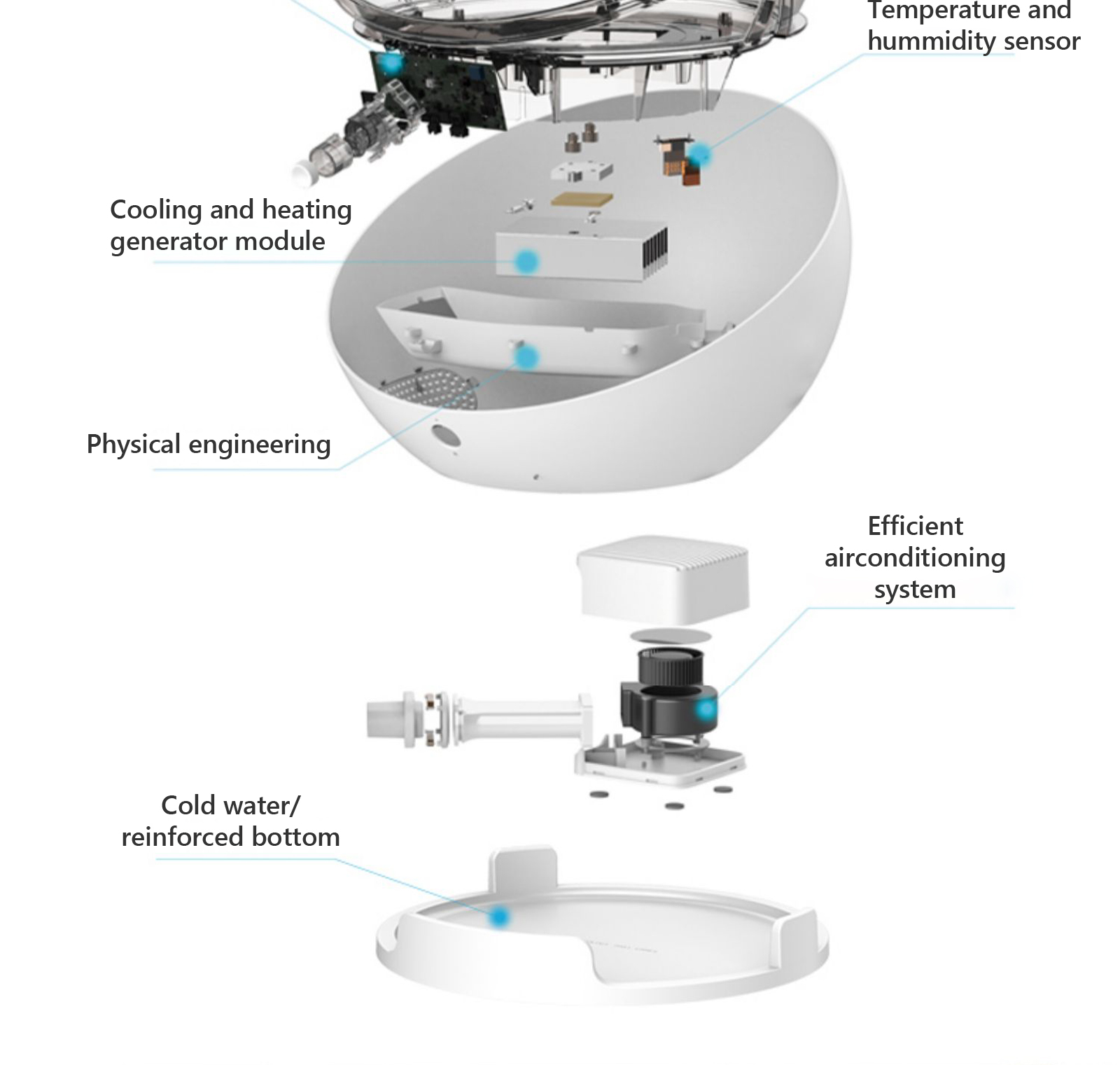 Temperature and hummidity sensor

Cooling and heating generator module

Physical engineering

Efficient airconditioning system

Cold water/ reinforced bottom