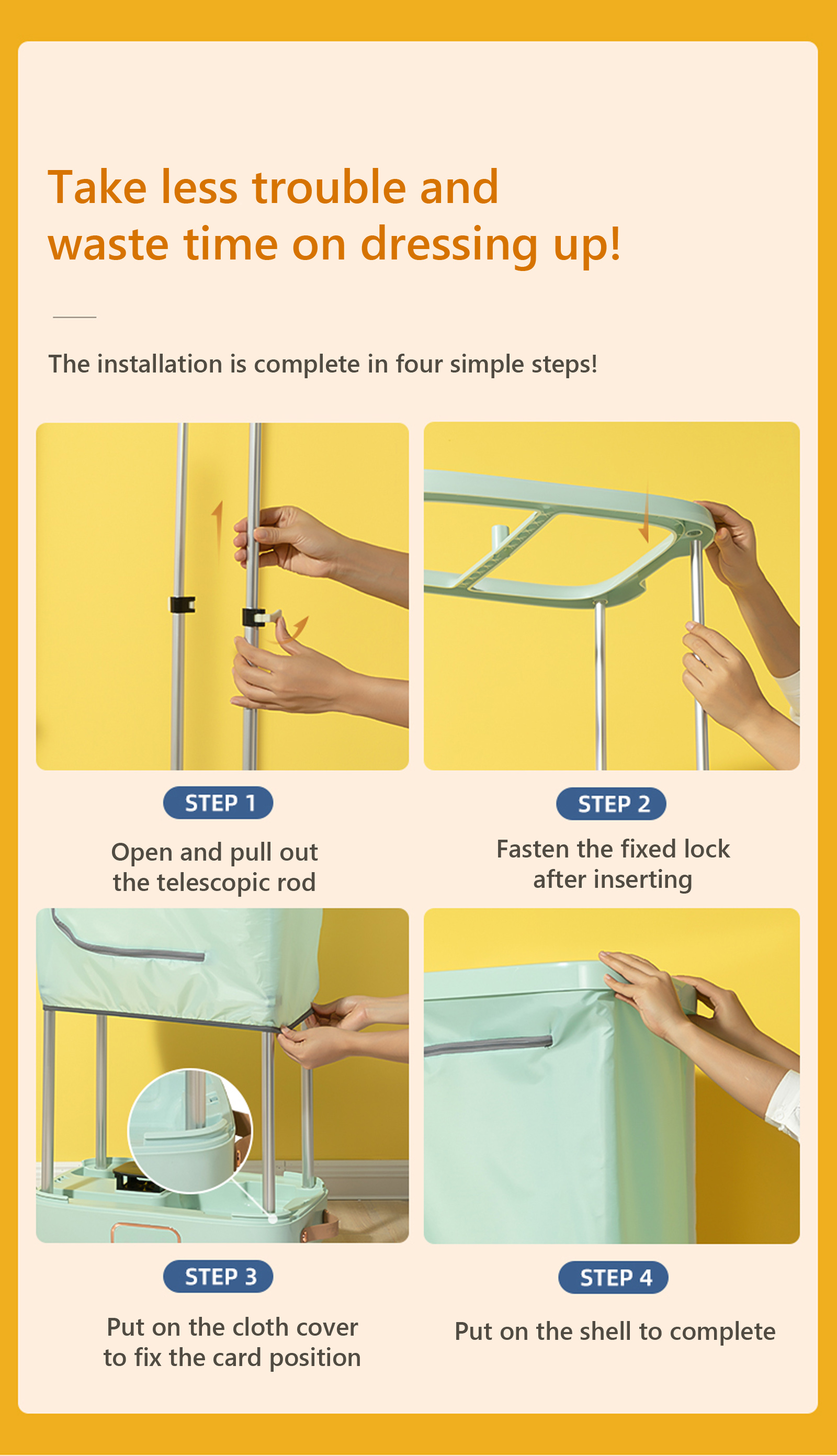 Take less trouble and waste time on dressing up!

The installation is complete in four simple steps!

STEP 1

Open and pull out the telescopic rod

STEP 2

Fasten the fixed lock after inserting

STEP 3

Put on the cloth cover to fix the card position

STEP 4

Put on the shell to complete