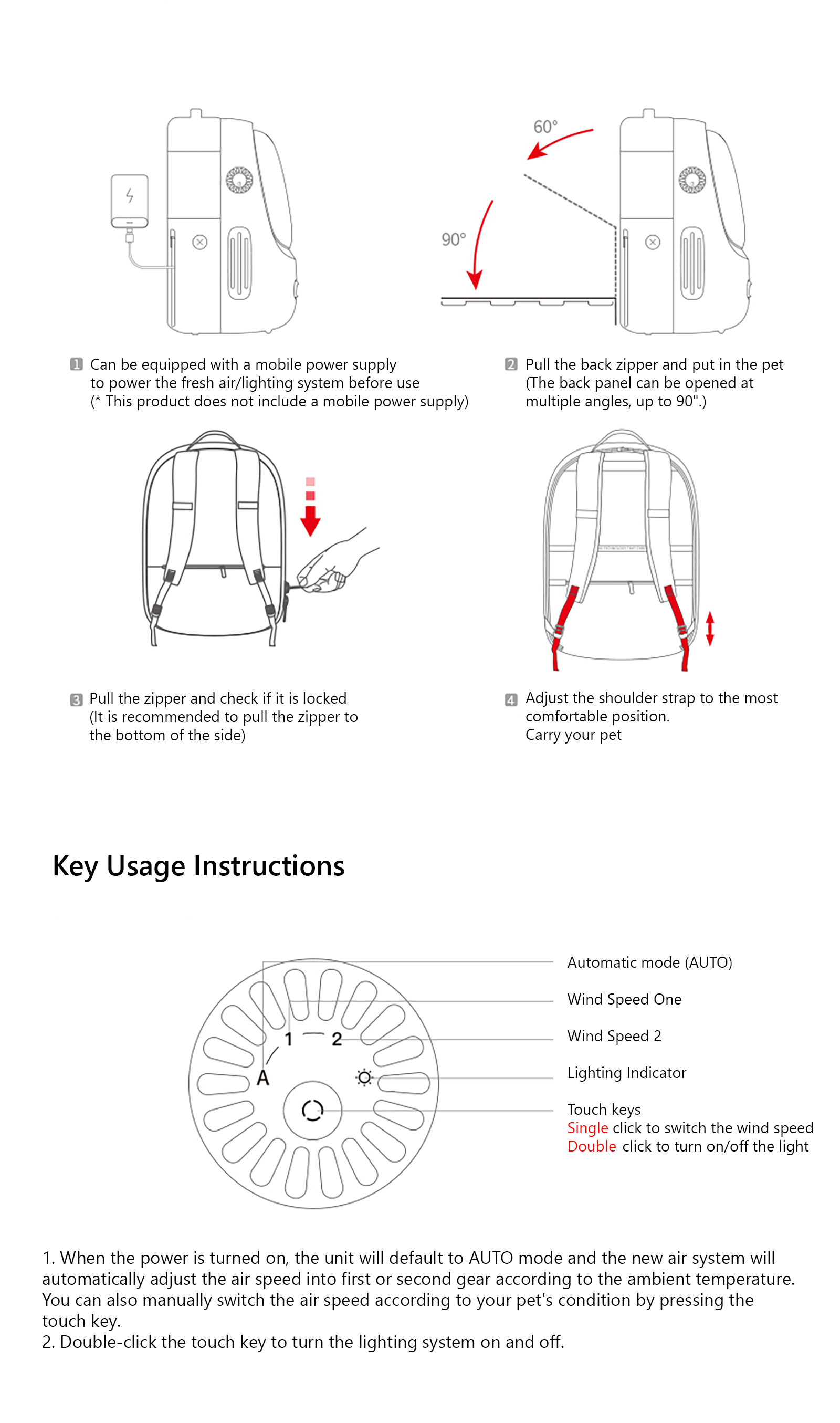 60°

90°

1 Can be equipped with a mobile power supply to power the fresh air/lighting system before use (* This product does not include a mobile power supply)

2 Pull the back zipper and put in the pet (The back panel can be opened at multiple angles, up to 90".)

3 Pull the zipper and check if it is locked (It is recommended to pull the zipper to the bottom of the side)

4 Adjust the shoulder strap to the most comfortable position. Carry your pet

Key Usage Instructions

1 2

A

Automatic mode (AUTO)

Wind Speed One

Wind Speed 2

Lighting Indicator

Touch keys
Single click to switch the wind speed
Double-click to turn on/off the light

1. When the power is turned on, the unit will default to AUTO mode and the new air system will automatically adjust the air speed into first or second gear according to the ambient temperature. You can also manually switch the air speed according to your pet's condition by pressing the touch key.
2. Double-click the touch key to turn the lighting system on and off.