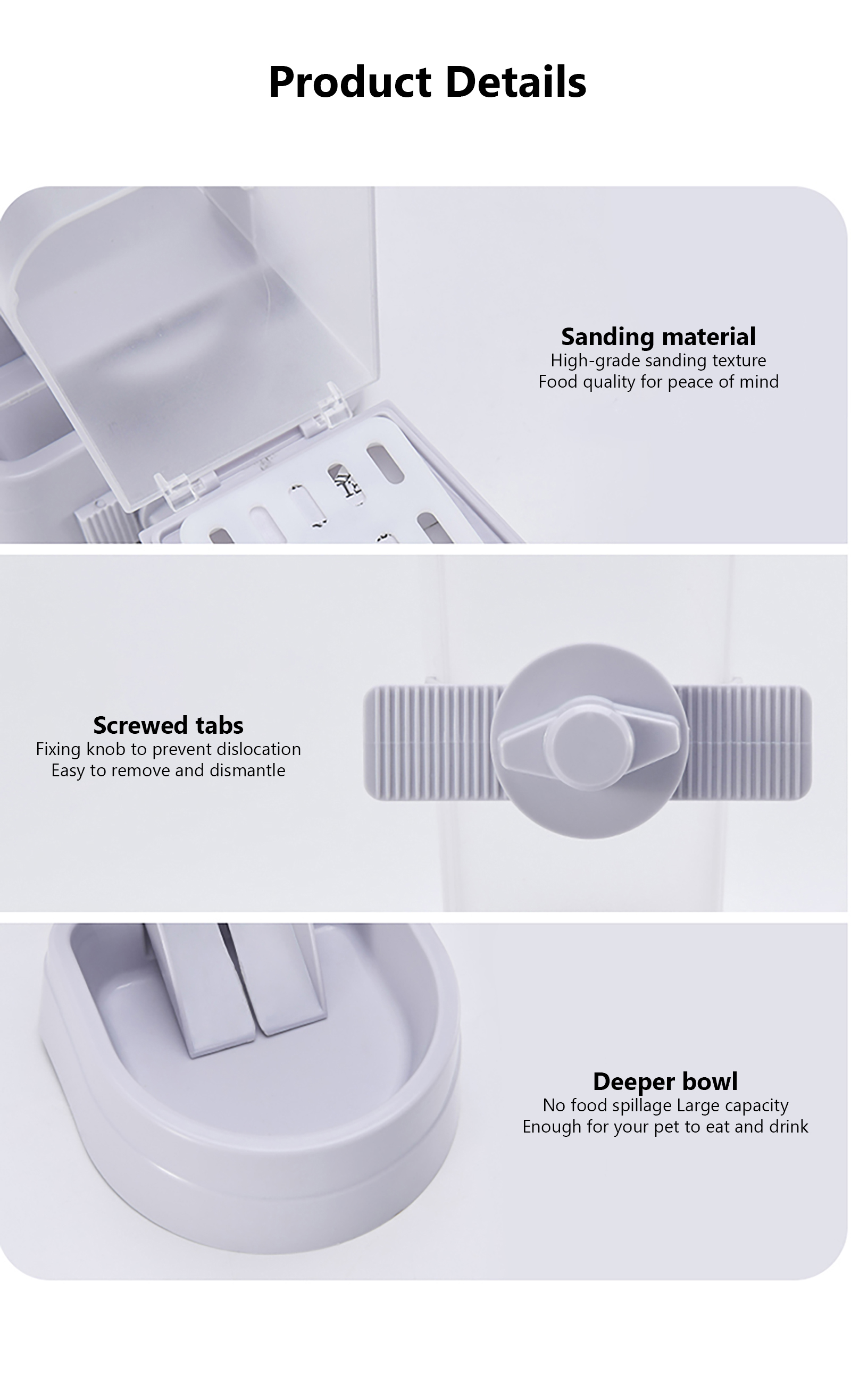 Product Details

Sanding material
High-grade sanding texture
Food quality for peace of mind

Screwed tabs
Fixing knob to prevent dislocation
Easy to remove and dismantle

Deeper bowl
No food spillage Large capacity
Enough for your pet to eat and drink